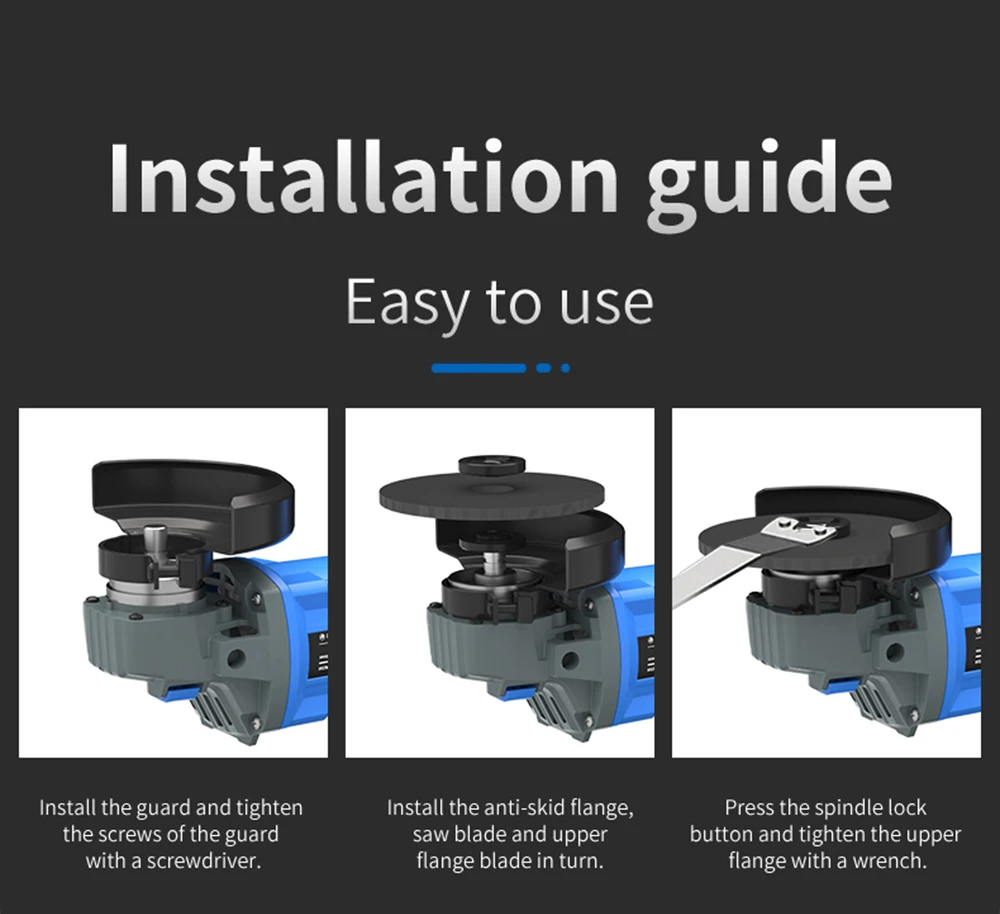 Installation guide

Easy to use

Install the guard and tighten the screws of the guard with a screwdriver.

Install the anti-skid flange, saw blade and upper flange blade in turn.

Press the spindle lock button and tighten the upper flange with a wrench.