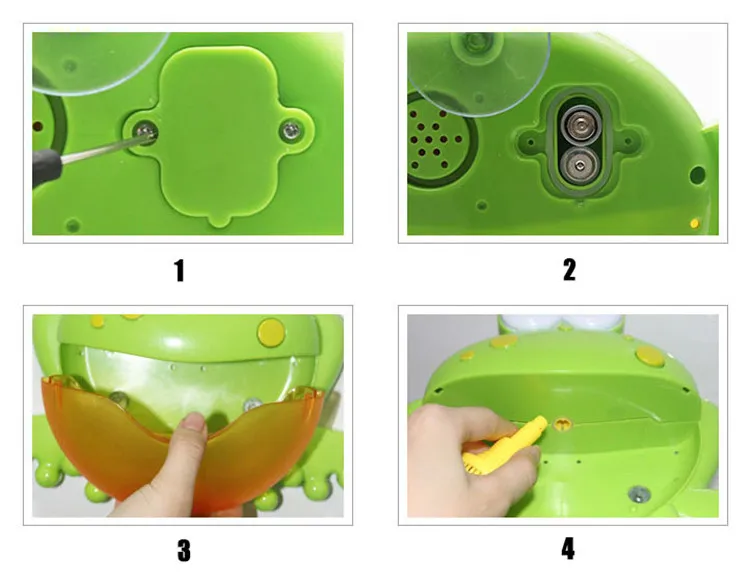 1

2

3

4