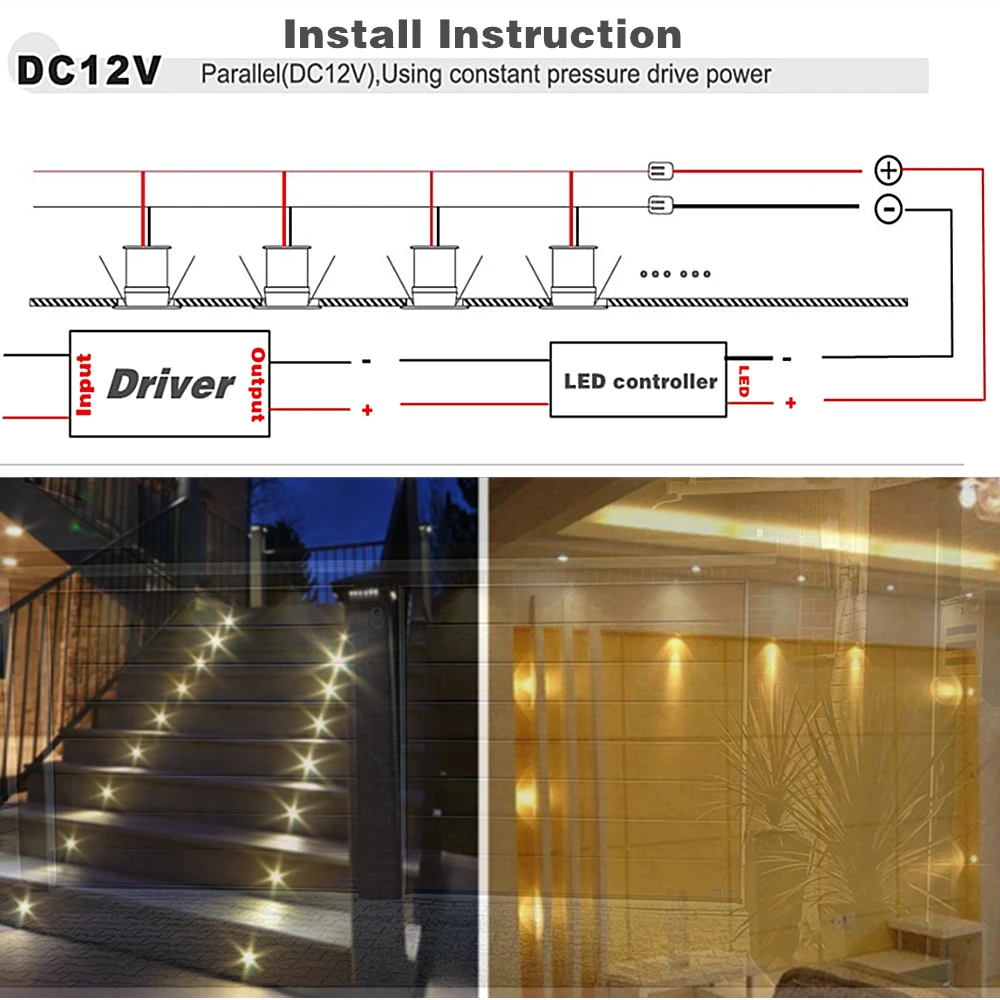 Install Instruction

DC12V Parallel(DC12V),Using constant pressure drive power

+
-

......

Input Driver Output

-
+

LED controller LED

-
+