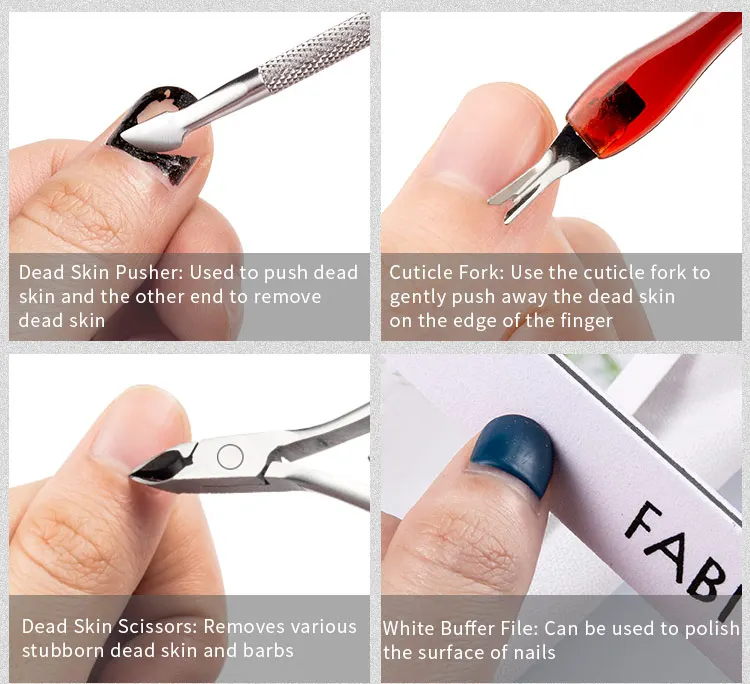 Dead Skin Pusher: Used to push dead skin and the other end to remove dead skin

Cuticle Fork: Use the cuticle fork to gently push away the dead skin on the edge of the finger

Dead Skin Scissors: Removes various stubborn dead skin and barbs

FABI

White Buffer File: Can be used to polish the surface of nails