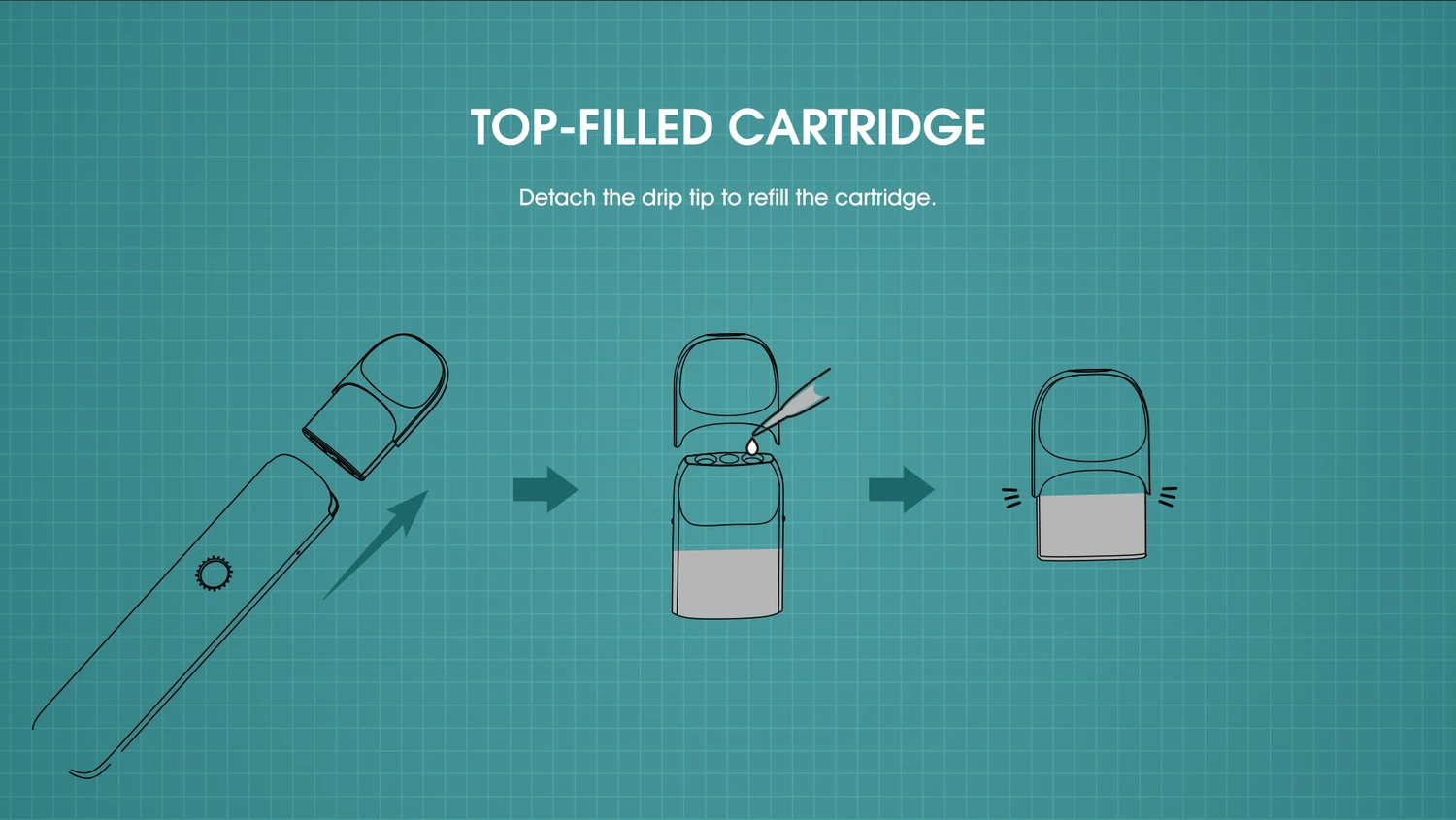 TOP-FILLED CARTRIDGE

Detach the drip tip to refill the cartridge.