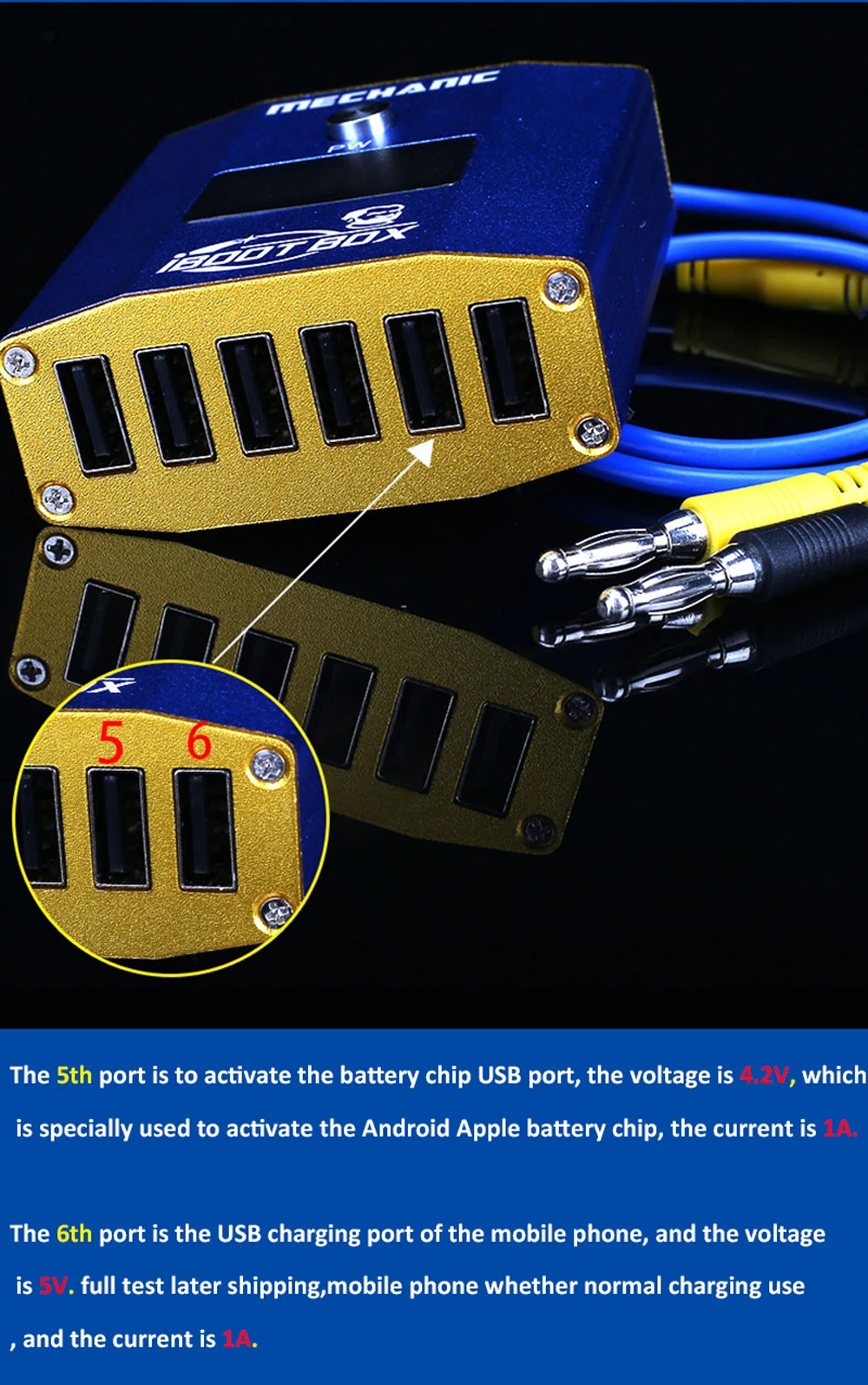 MECHANIC

PW

iBOOT BOX

5 6

The 5th port is to activate the battery chip USB port, the voltage is 4.2V, which is specially used to activate the Android Apple battery chip, the current is 1A.

The 6th port is the USB charging port of the mobile phone, and the voltage is 5V. full test later shipping,mobile phone whether normal charging use , and the current is 1A.