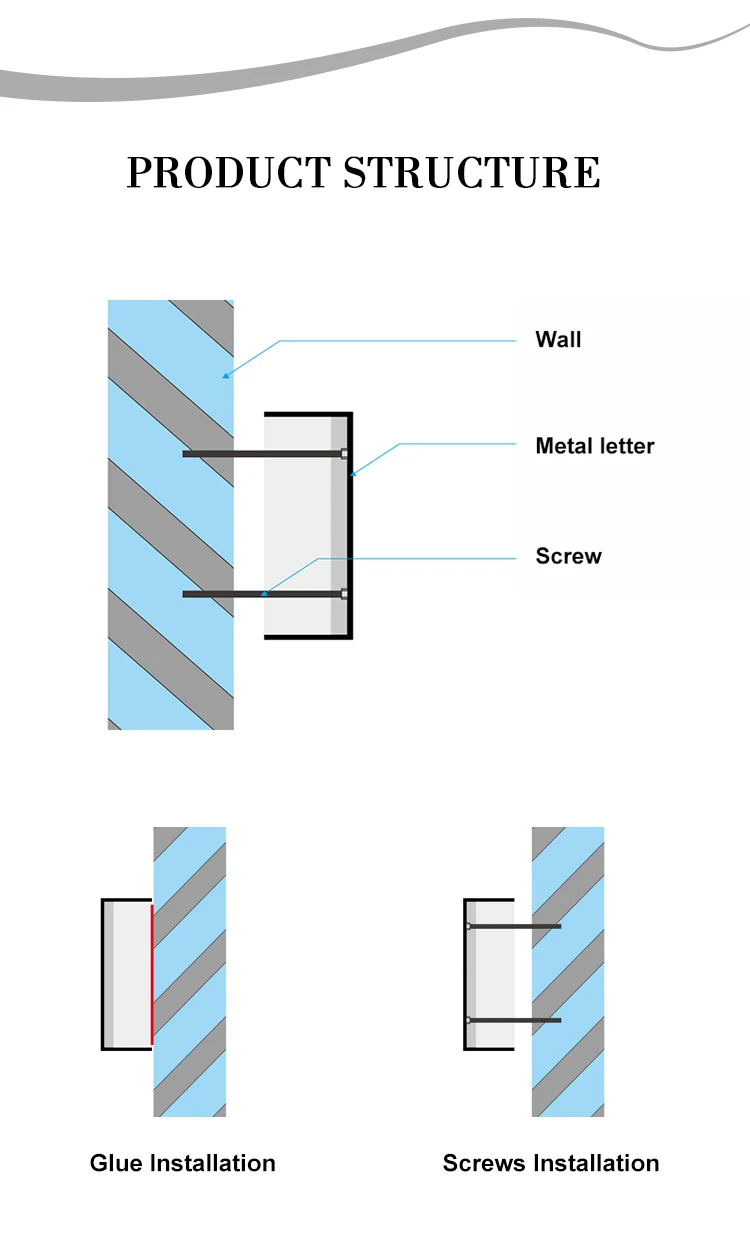 PRODUCT STRUCTURE

Wall

Metal letter

Screw

Glue Installation

Screws Installation