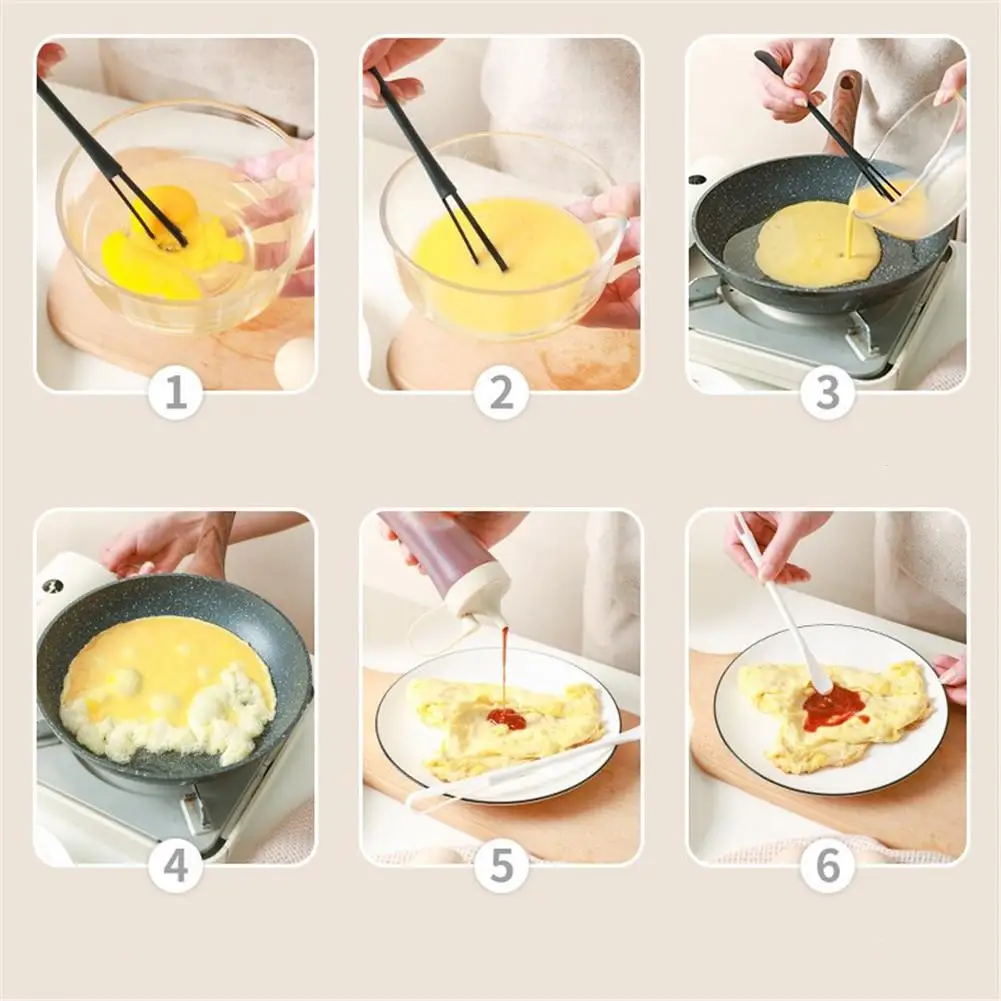 1
2
3
4
5
6