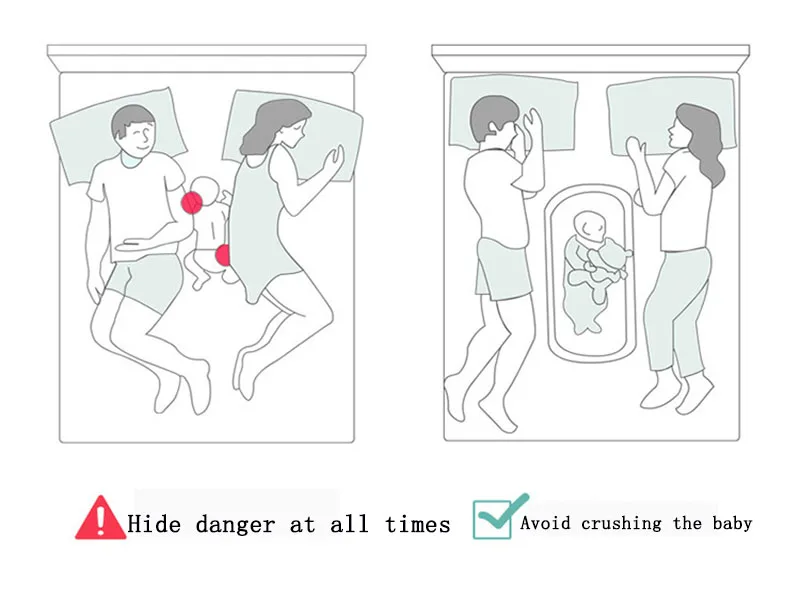 Hide danger at all times

Avoid crushing the baby