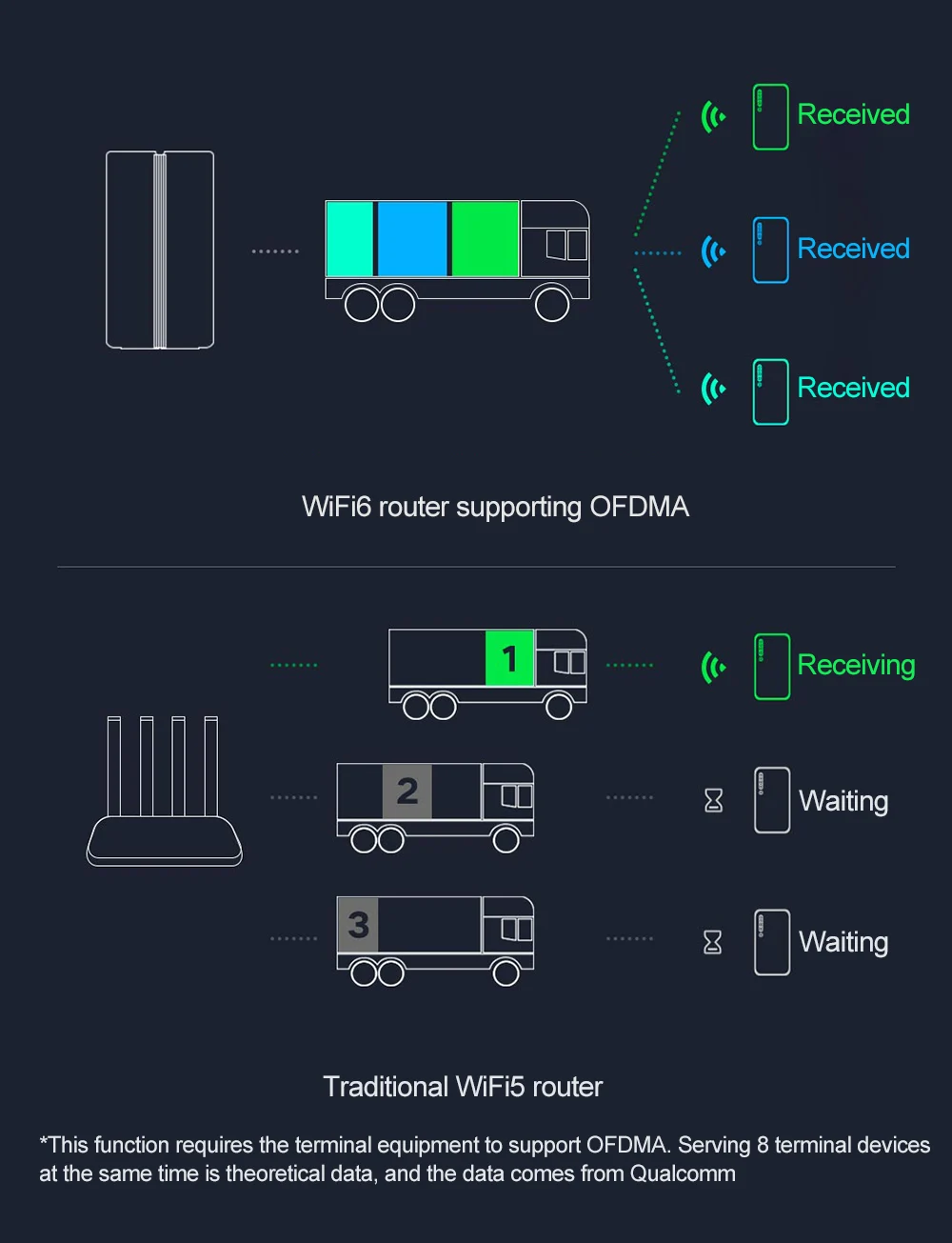 Received

Received

Received

WiFi6 router supporting OFDMA

1

Receiving

2

Waiting

3

Waiting

Traditional WiFi5 router

*This function requires the terminal equipment to support OFDMA. Serving 8 terminal devices at the same time is theoretical data, and the data comes from Qualcomm