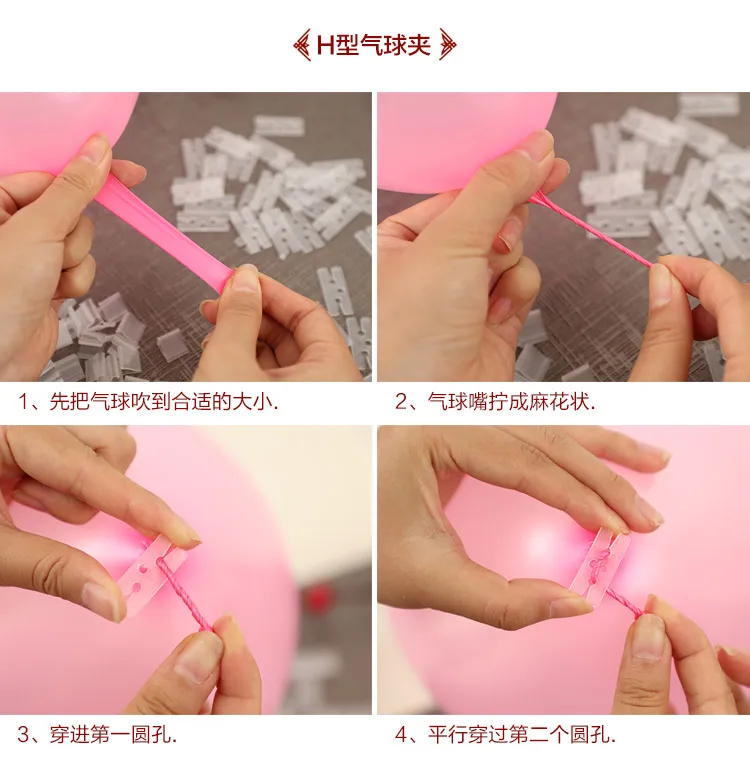 H型气球夹

1、先把气球吹到合适的大小.

2、气球嘴拧成麻花状.

3、穿进第一圆孔.

4、平行穿过第二个圆孔.