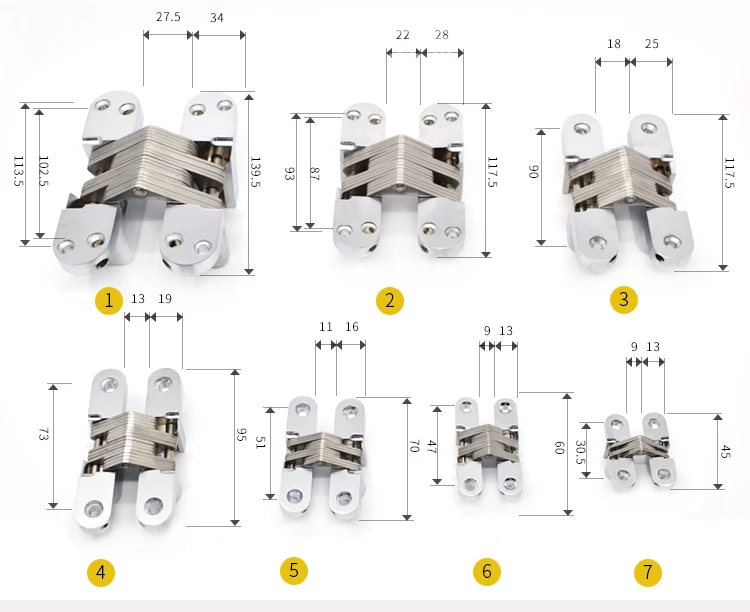 27.5 34
113.5 102.5 139.5
1

22 28
93 87 117.5
2

18 25
90 117.5
3

13 19
73 95
4

11 16
51 70
5

9 13
47 60
6

9 13
30.5 45
7