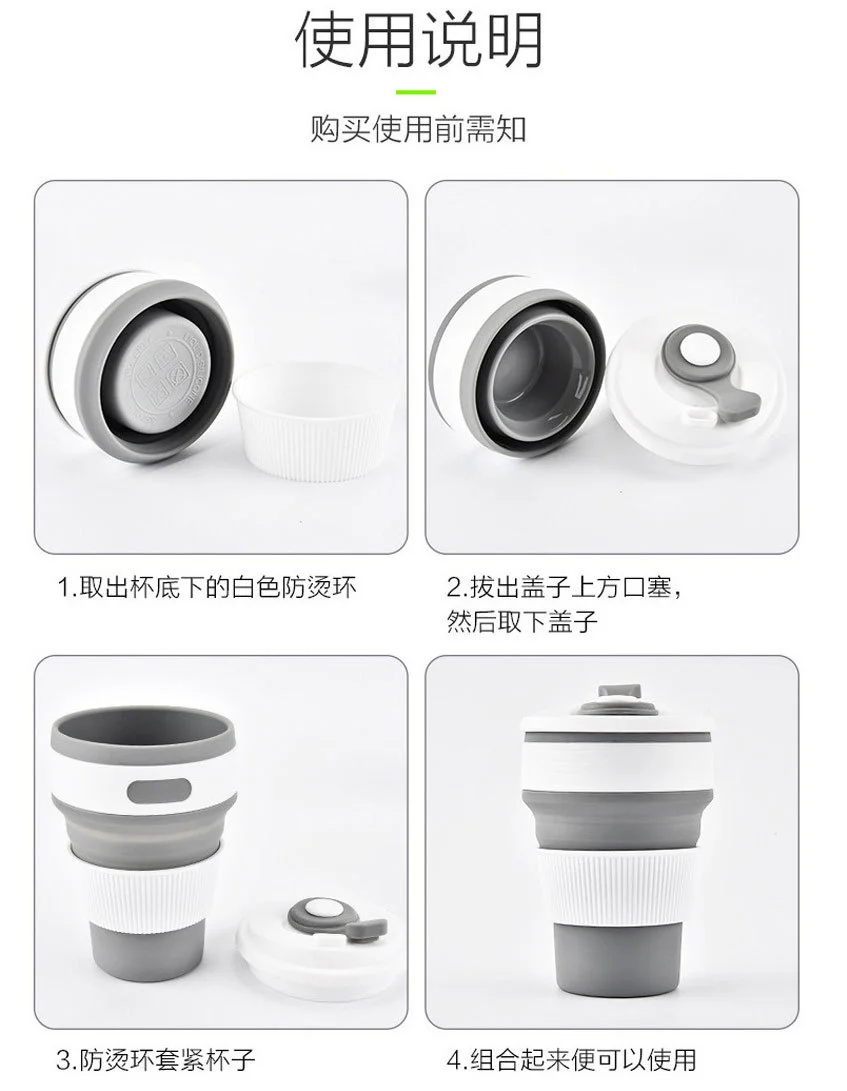 使用说明

购买使用前需知

1.取出杯底下的白色防烫环

2.拔出盖子上方口塞，然后取下盖子

3.防烫环套紧杯子

4.组合起来便可以使用