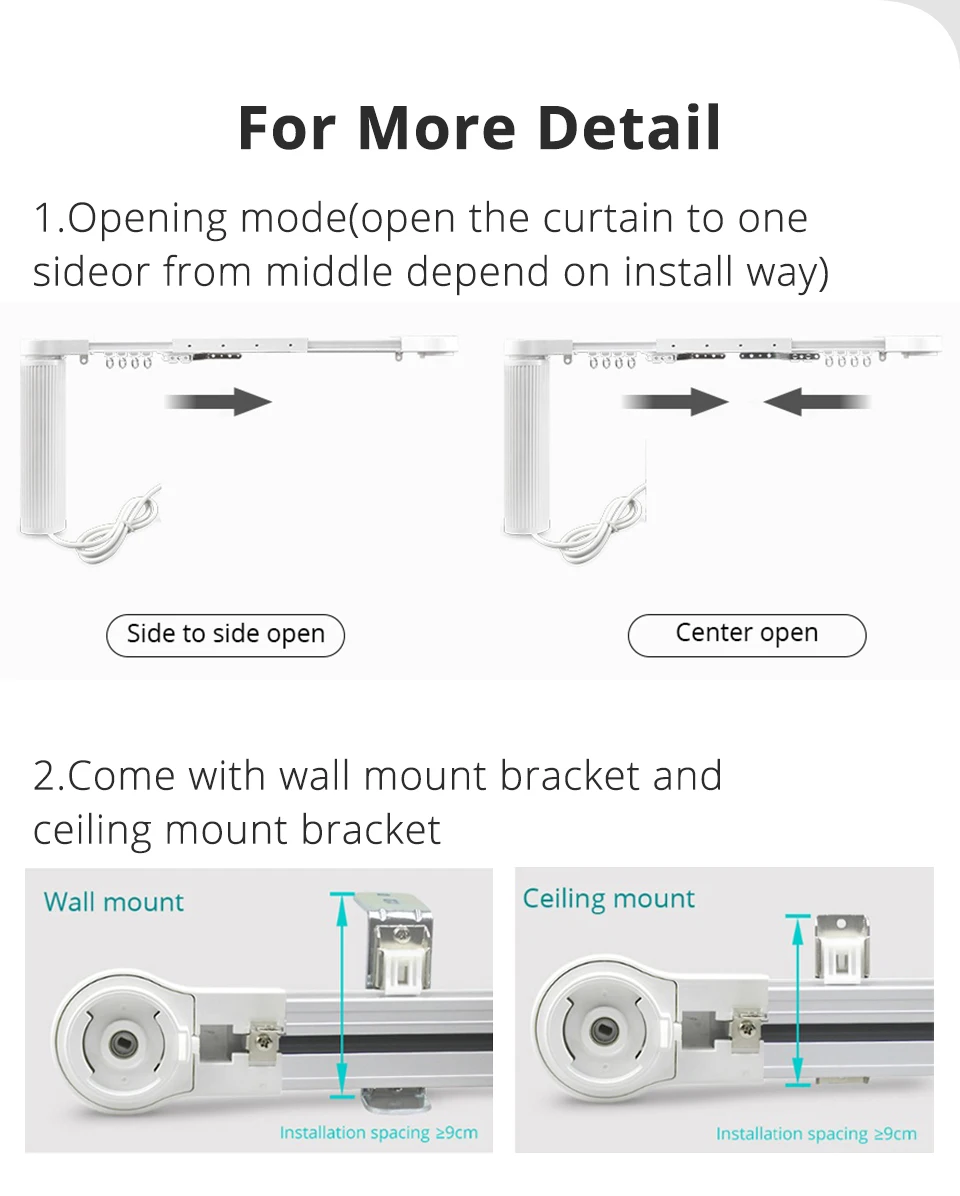 For More Detail

1.Opening mode(open the curtain to one sideor from middle depend on install way)

Side to side open

Center open

2.Come with wall mount bracket and ceiling mount bracket

Wall mount

Installation spacing ≥9cm

Ceiling mount

Installation spacing ≥9cm