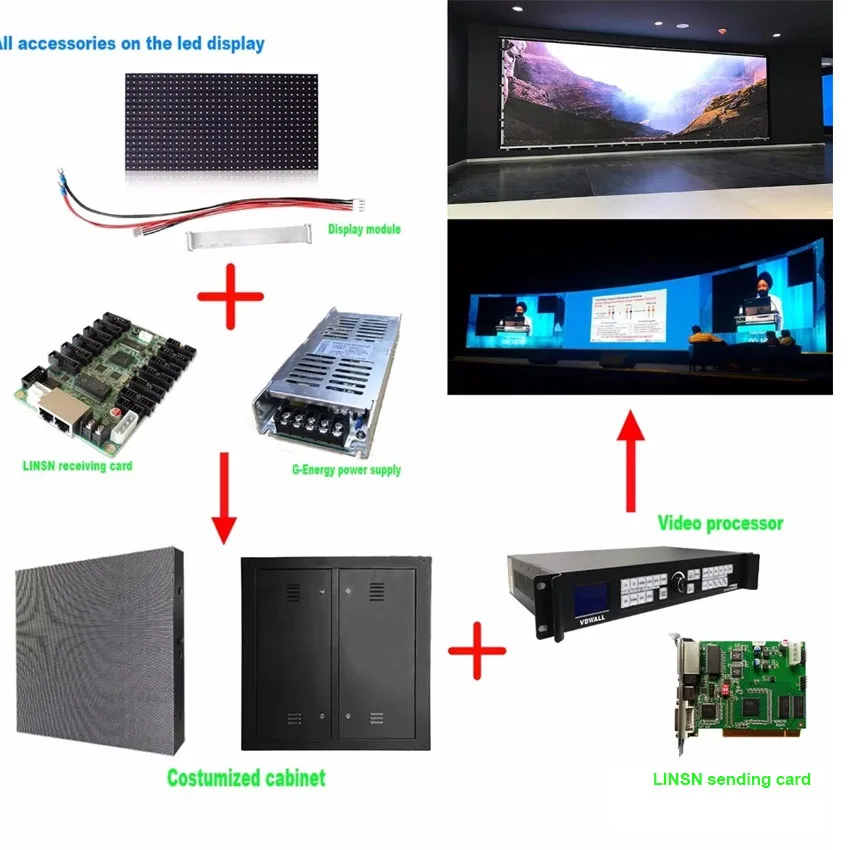 All accessories on the led display

Display module

LINSN receiving card

G-Energy power supply

Video processor

VDWALL

Costumized cabinet

LINSN sending card