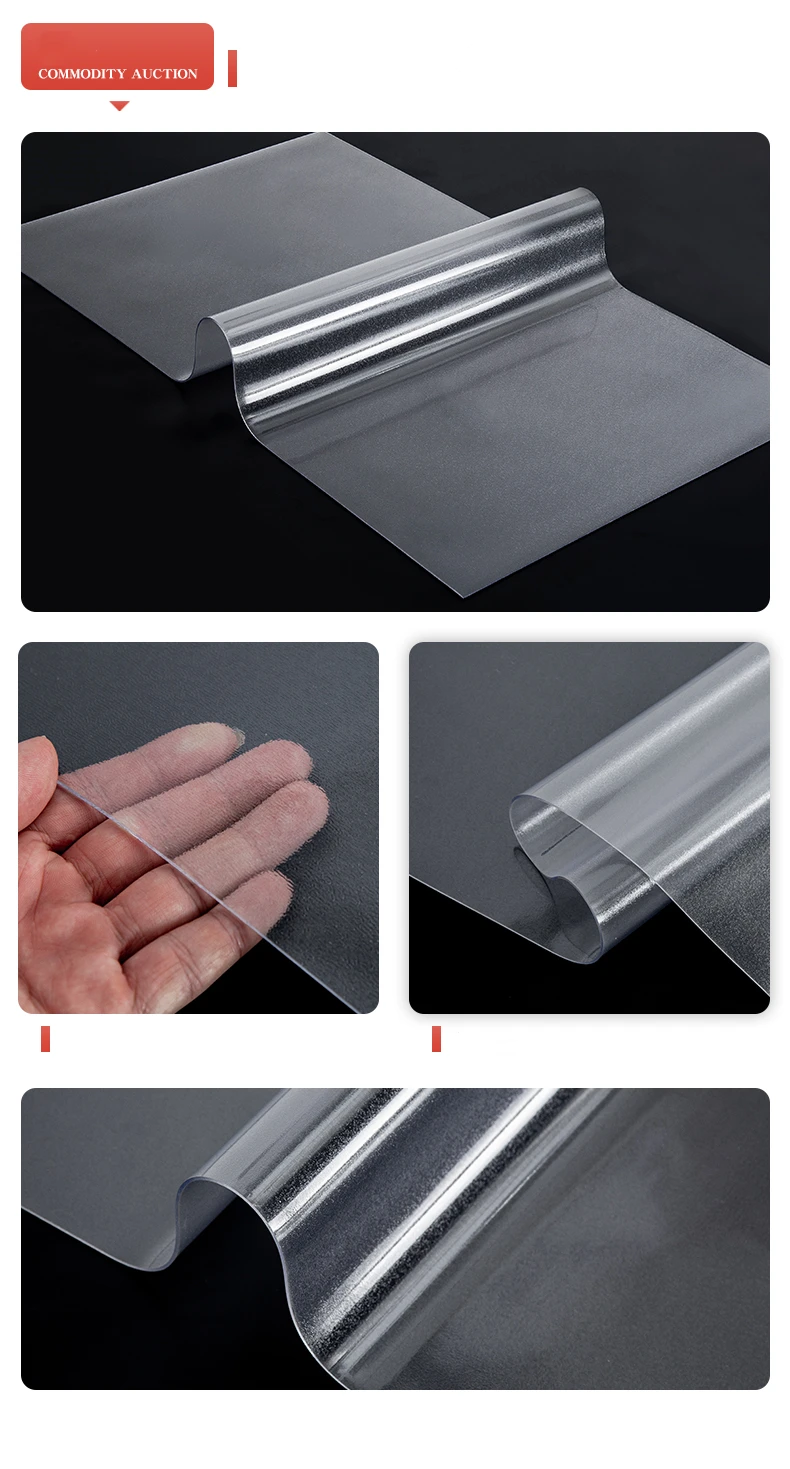 COMMODITY AUCTION