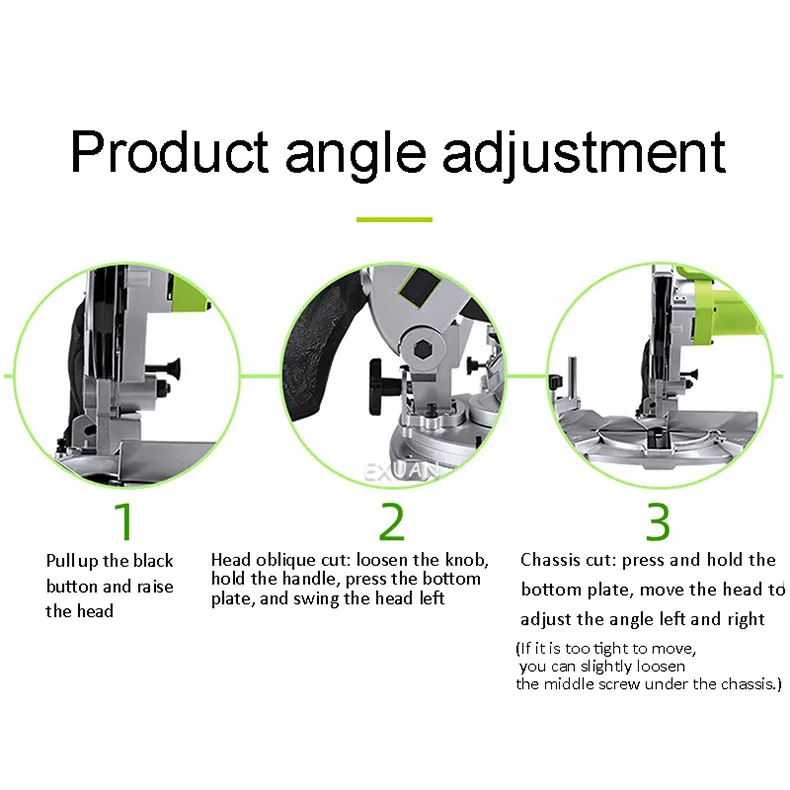 Product angle adjustment

EXUAN

1

Pull up the black button and raise the head

2

Head oblique cut: loosen the knob, hold the handle, press the bottom plate, and swing the head left

3

Chassis cut: press and hold the bottom plate, move the head to adjust the angle left and right

(If it is too tight to move, you can slightly loosen the middle screw under the chassis.)