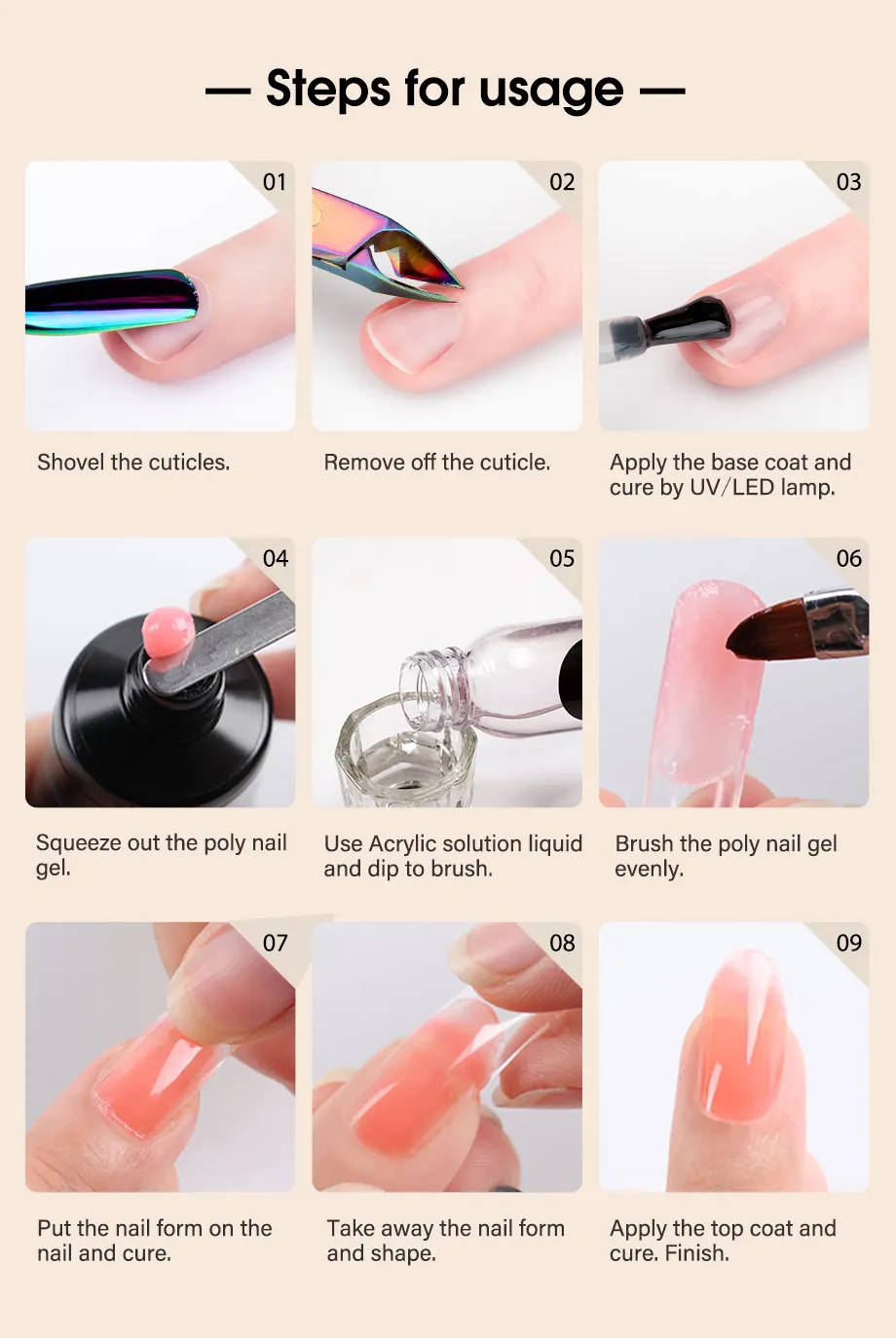 — Steps for usage —

01

Shovel the cuticles.

02

Remove off the cuticle.

03

Apply the base coat and cure by UV/LED lamp.

04

Squeeze out the poly nail gel.

05

Use Acrylic solution liquid and dip to brush.

06

Brush the poly nail gel evenly.

07

Put the nail form on the nail and cure.

08

Take away the nail form and shape.

09

Apply the top coat and cure. Finish.