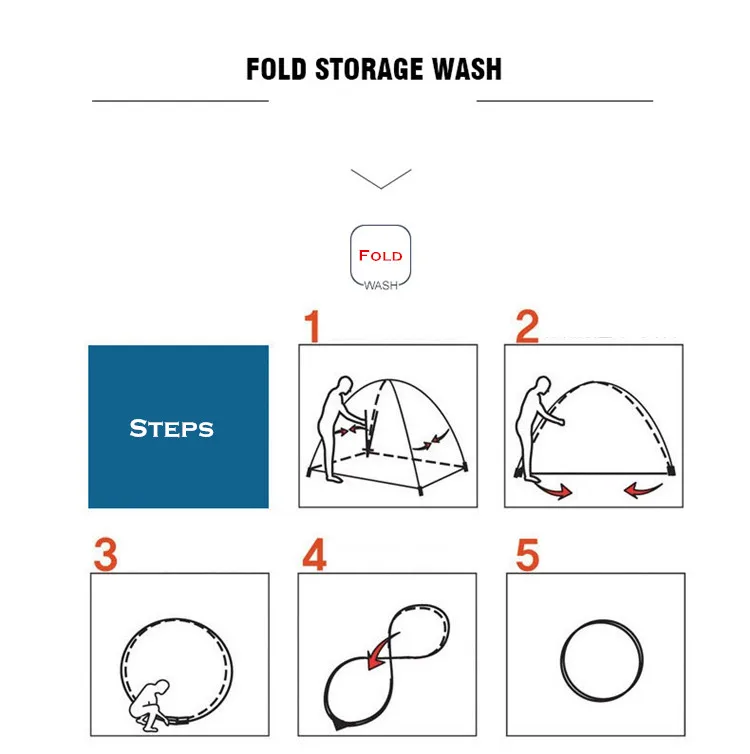 FOLD STORAGE WASH

FOLD
WASH

STEPS

1

2

3

4

5