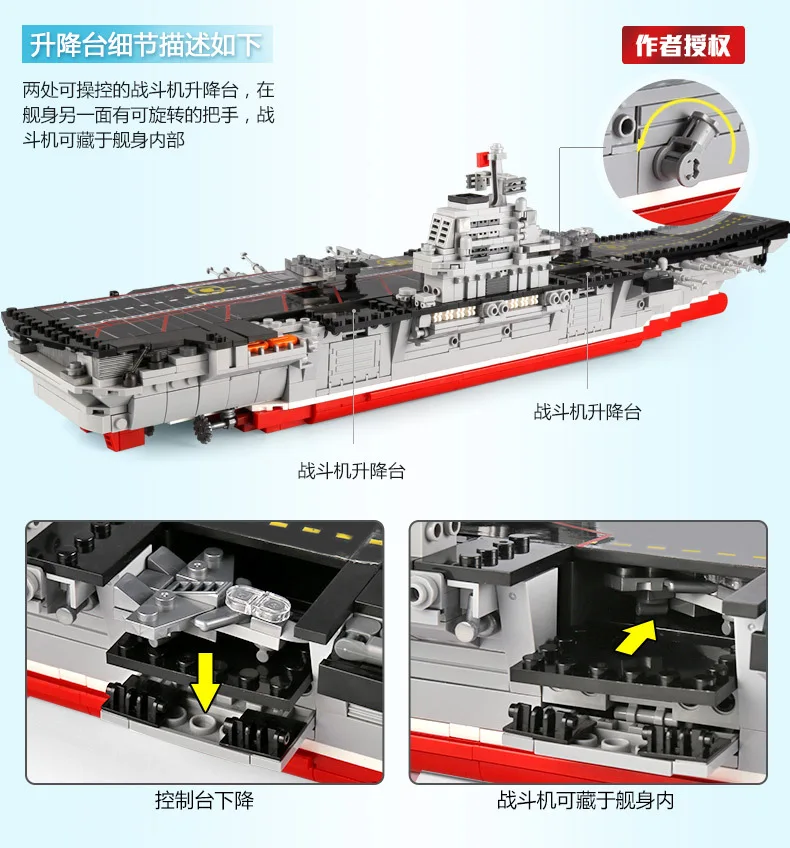 升降台细节描述如下

作者授权

两处可操控的战斗机升降台，在舰身另一面有可旋转的把手，战斗机可藏于舰身内部

战斗机升降台

战斗机升降台

控制台下降

战斗机可藏于舰身内