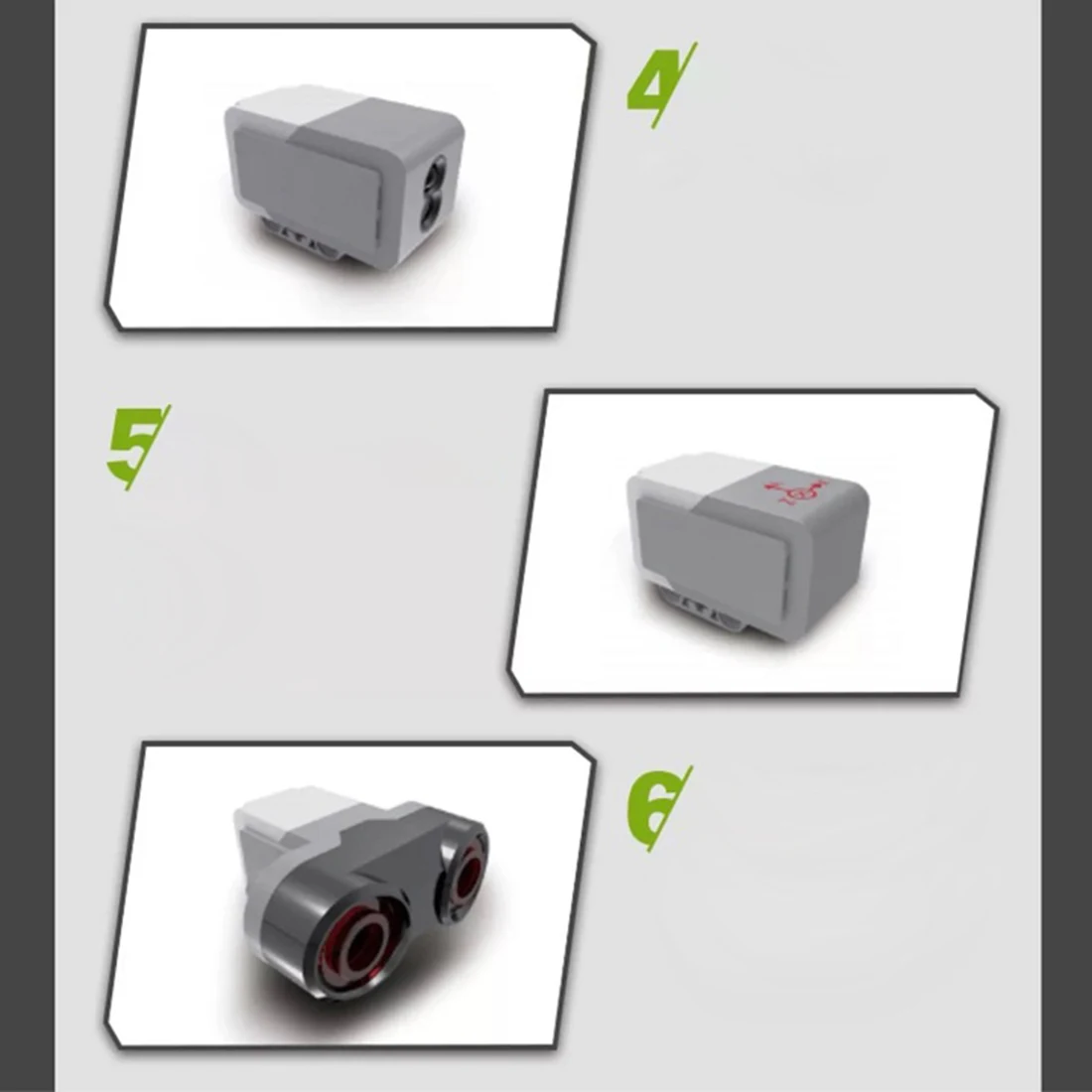 4

5

6