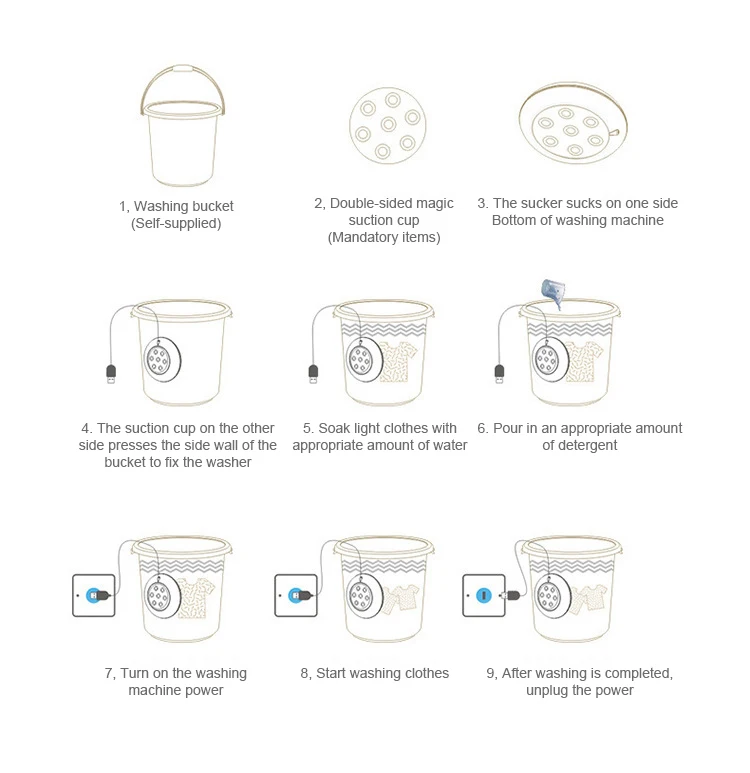 1, Washing bucket
(Self-supplied)

2, Double-sided magic suction cup
(Mandatory items)

3. The sucker sucks on one side
Bottom of washing machine

4. The suction cup on the other side presses the side wall of the bucket to fix the washer

5. Soak light clothes with appropriate amount of water

6. Pour in an appropriate amount of detergent

7, Turn on the washing machine power

8, Start washing clothes

9, After washing is completed, unplug the power