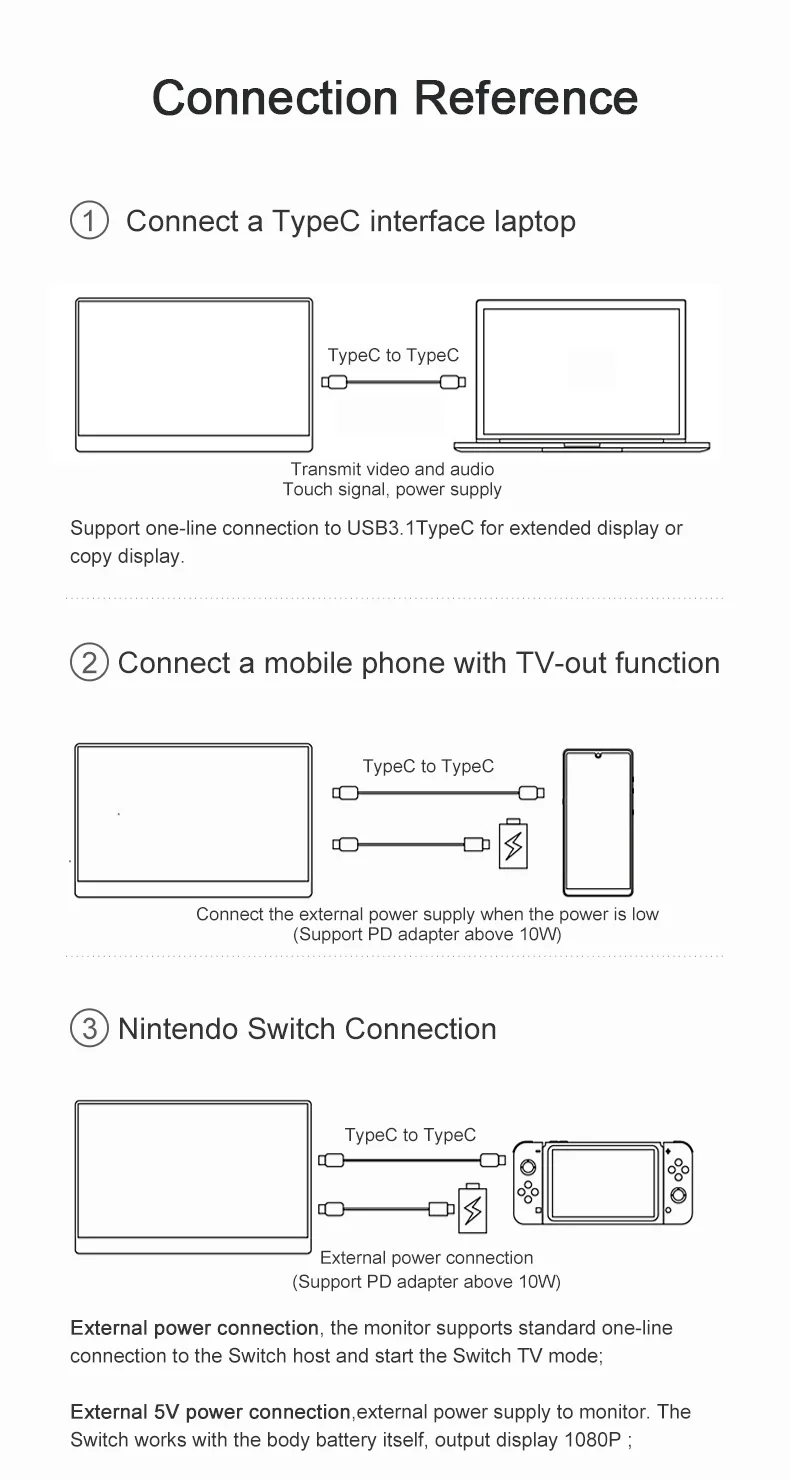 Connection Reference

① Connect a TypeC interface laptop

TypeC to TypeC

Transmit video and audio
Touch signal, power supply

Support one-line connection to USB3.1TypeC for extended display or copy display.

② Connect a mobile phone with TV-out function

TypeC to TypeC

Connect the external power supply when the power is low
(Support PD adapter above 10W)

③ Nintendo Switch Connection

TypeC to TypeC

External power connection
(Support PD adapter above 10W)

External power connection, the monitor supports standard one-line connection to the Switch host and start the Switch TV mode;

External 5V power connection,external power supply to monitor. The Switch works with the body battery itself, output display 1080P ;