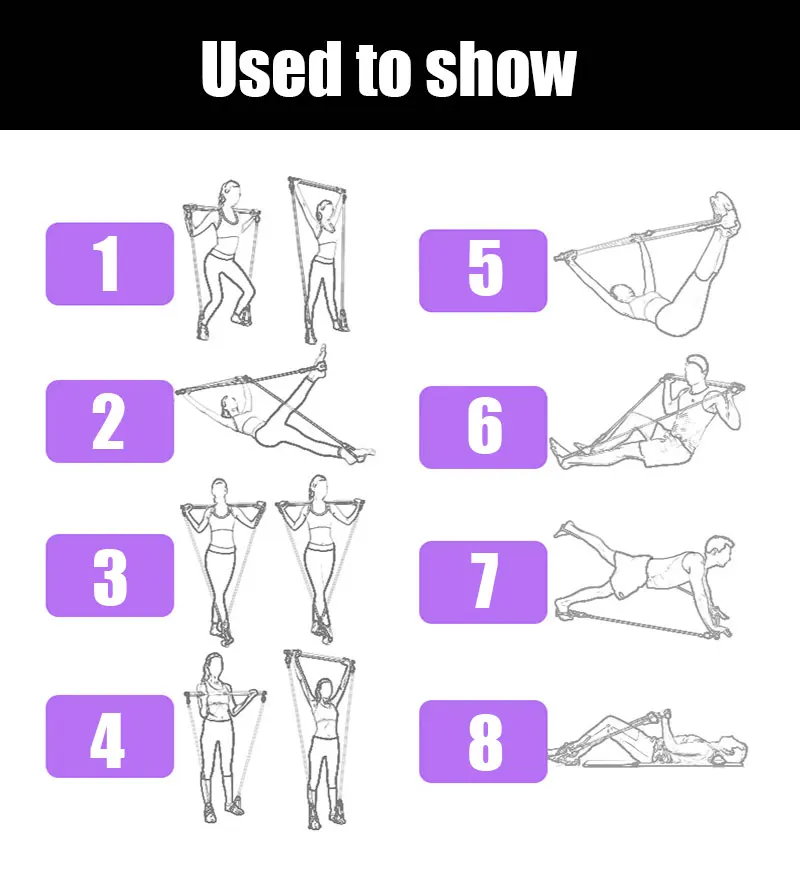 Used to show

1

2

3

4

5

6

7

8