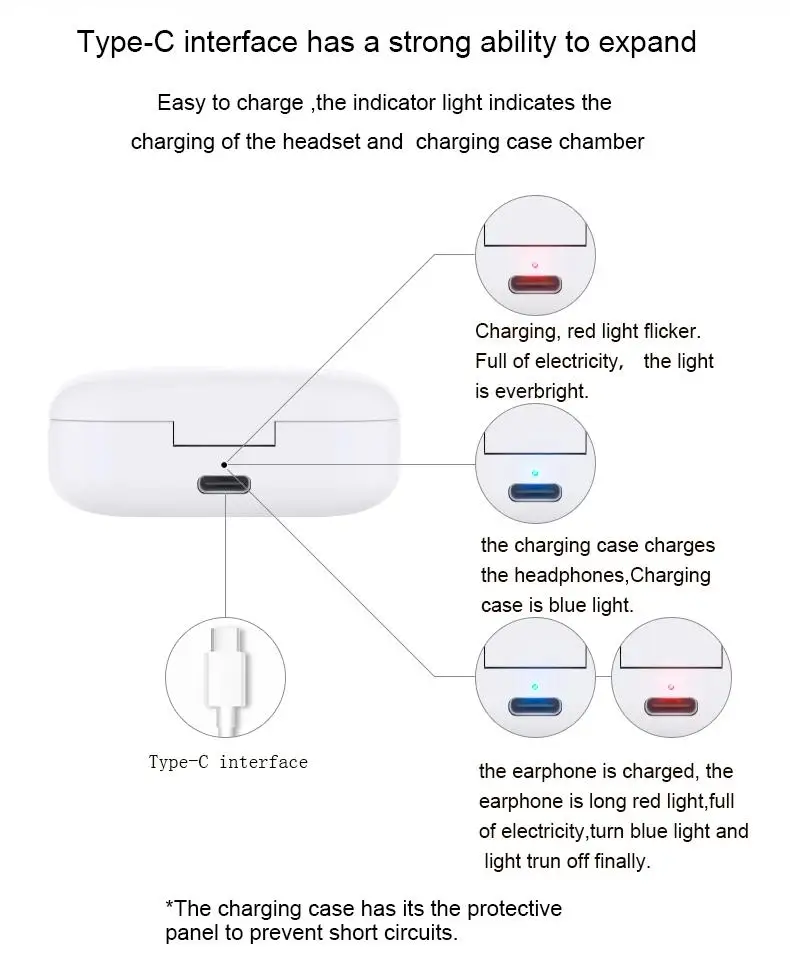 Type-C interface has a strong ability to expand

Easy to charge ,the indicator light indicates the charging of the headset and charging case chamber

Charging, red light flicker. Full of electricity, the light is everbright.

the charging case charges the headphones,Charging case is blue light.

Type-C interface

the earphone is charged, the earphone is long red light,full of electricity,turn blue light and light trun off finally.

*The charging case has its the protective panel to prevent short circuits.