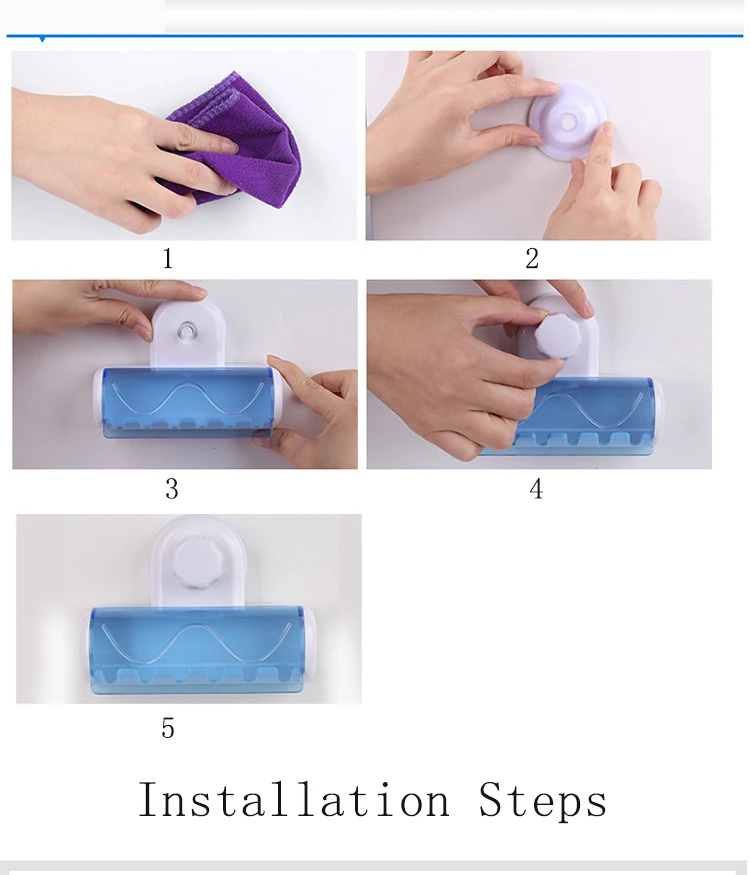 1

2

3

4

5

Installation Steps