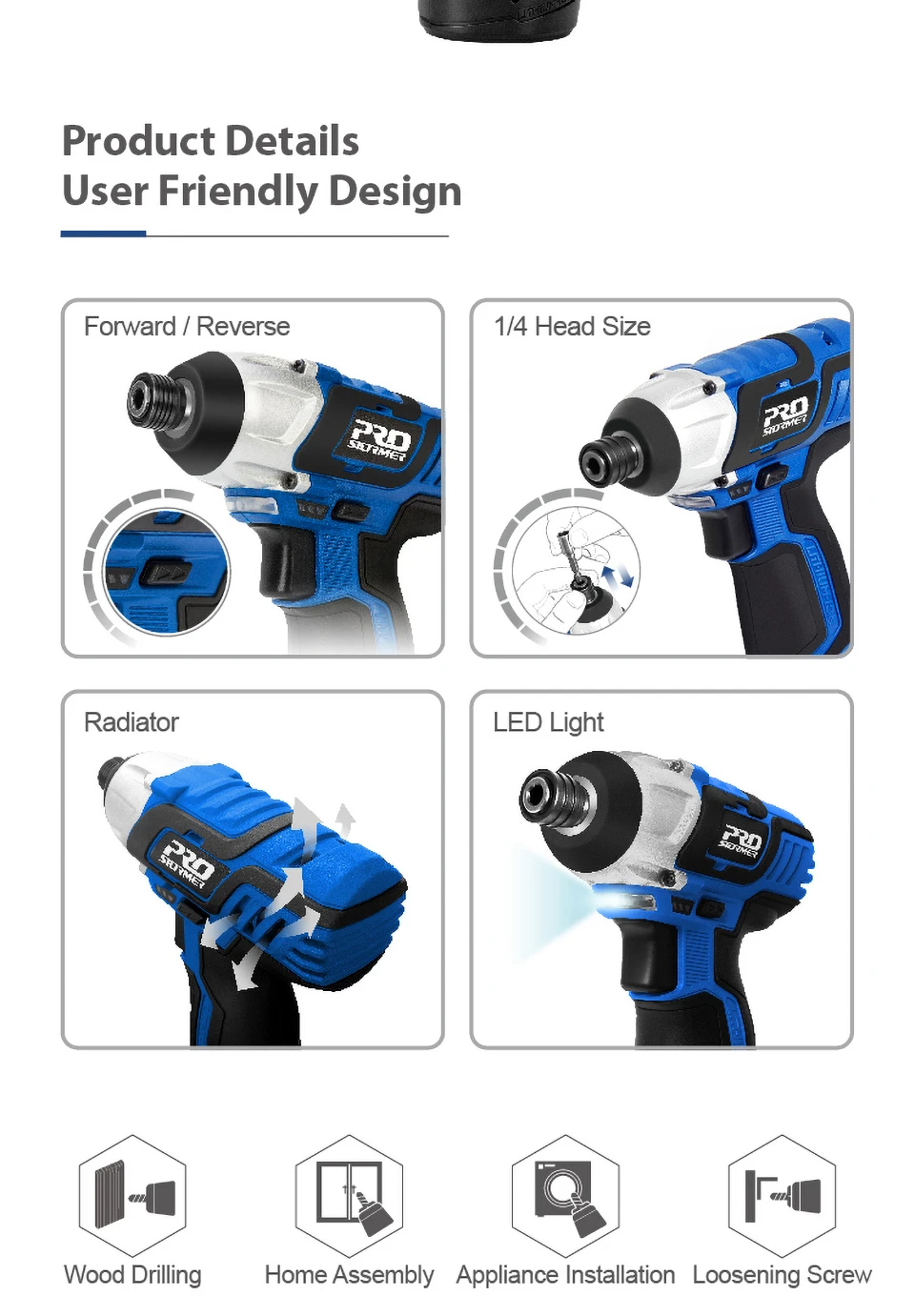 Product Details
User Friendly Design

Forward / Reverse

PRO STORMER

1/4 Head Size

PRO STORMER

Radiator

PRO STORMER

LED Light

PRO STORMER

Wood Drilling

Home Assembly

Appliance Installation

Loosening Screw