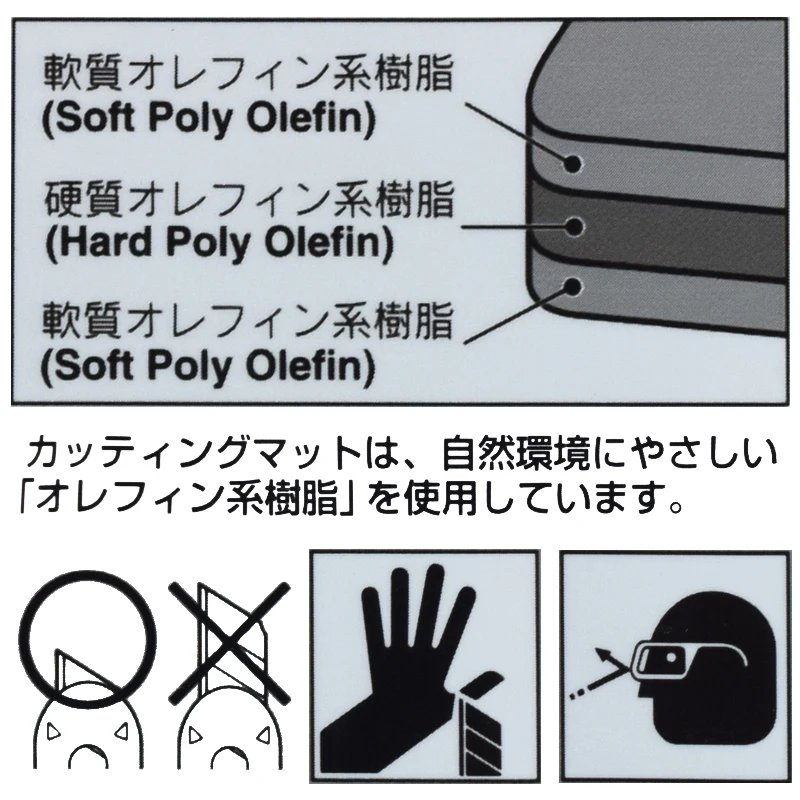 軟質オレフィン系樹脂
(Soft Poly Olefin)
硬質オレフィン系樹脂
(Hard Poly Olefin)
軟質オレフィン系樹脂
(Soft Poly Olefin)

カッティングマットは、自然環境にやさしい「オレフィン系樹脂」を使用しています。