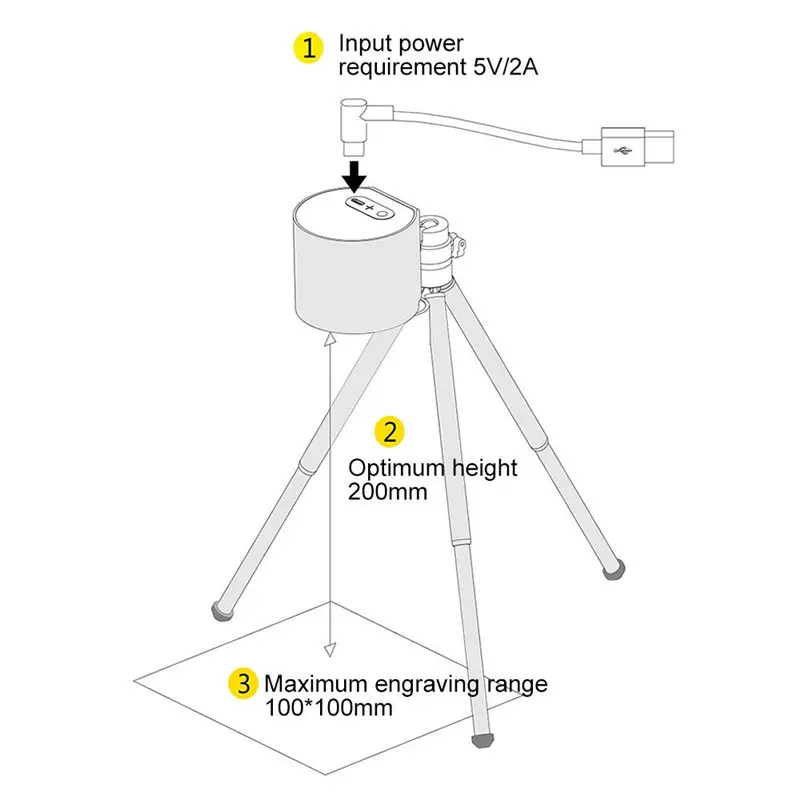 1 Input power requirement 5V/2A

2 Optimum height 200mm

3 Maximum engraving range 100*100mm