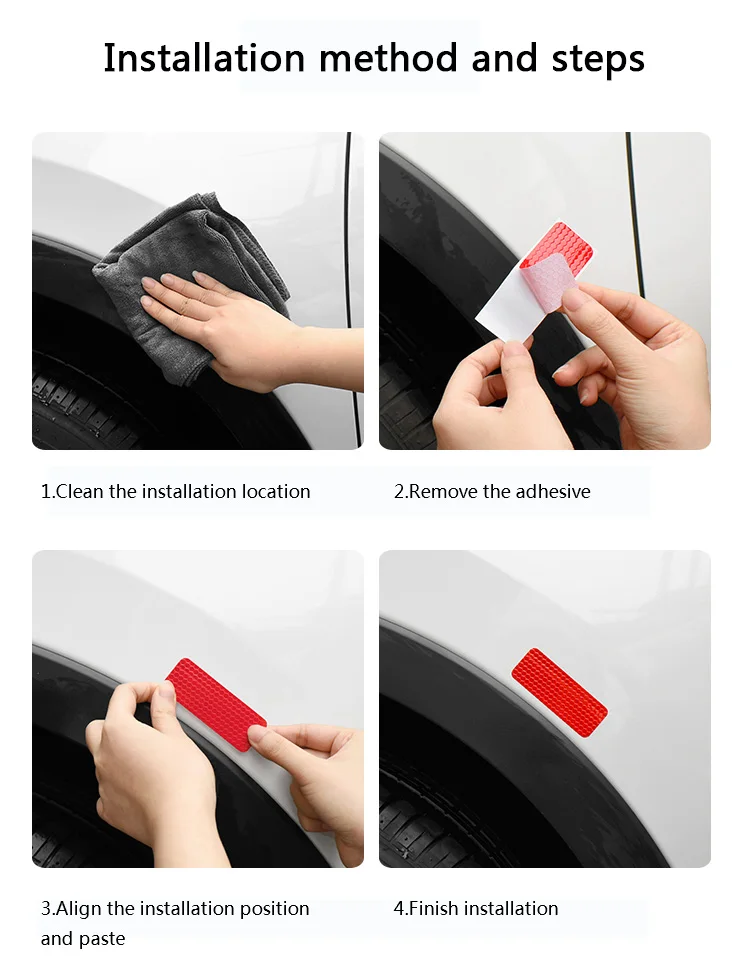 Installation method and steps

1.Clean the installation location

2.Remove the adhesive

3.Align the installation position and paste

4.Finish installation