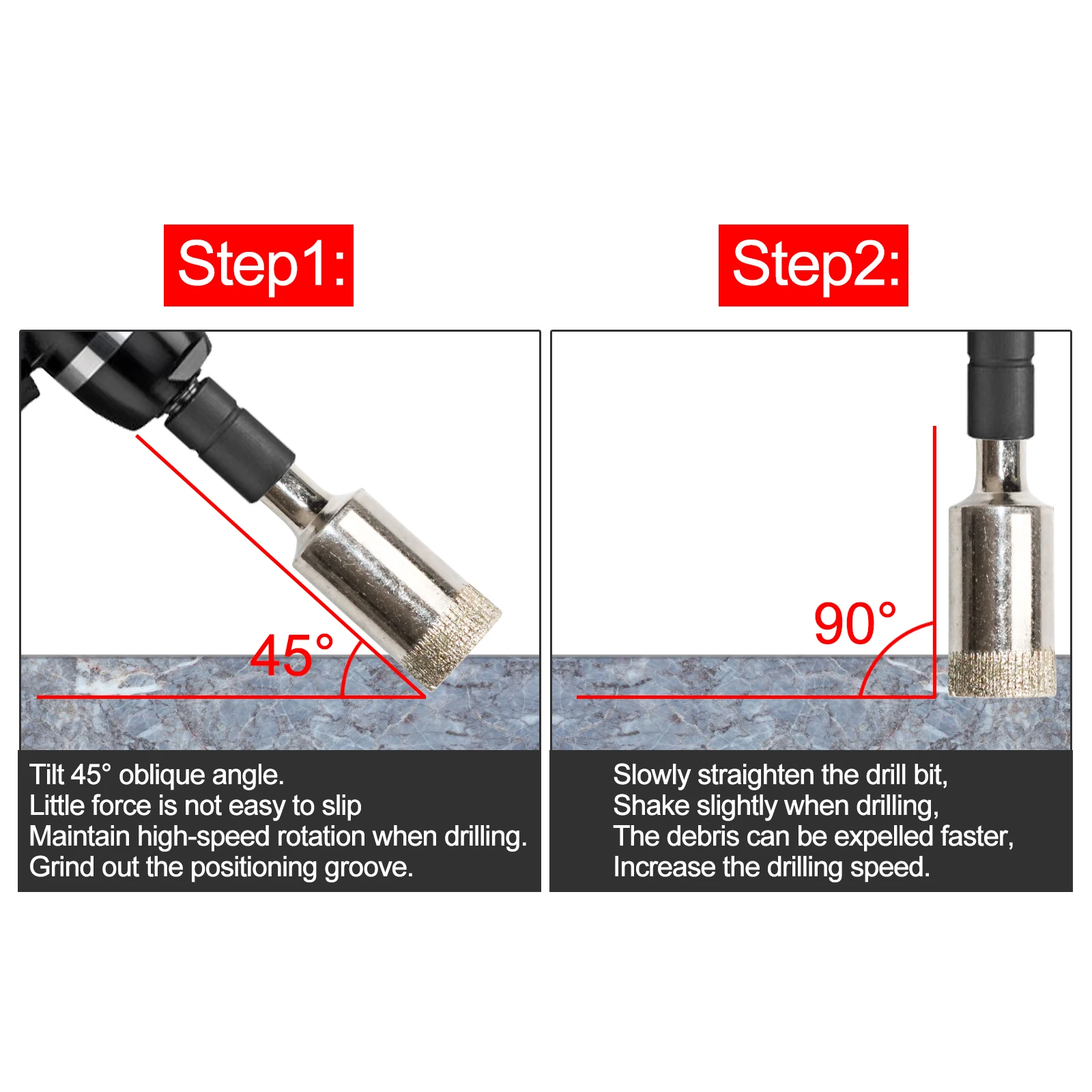 Step1:

45°

Tilt 45° oblique angle.
Little force is not easy to slip
Maintain high-speed rotation when drilling.
Grind out the positioning groove.

Step2:

90°

Slowly straighten the drill bit,
Shake slightly when drilling,
The debris can be expelled faster,
Increase the drilling speed.