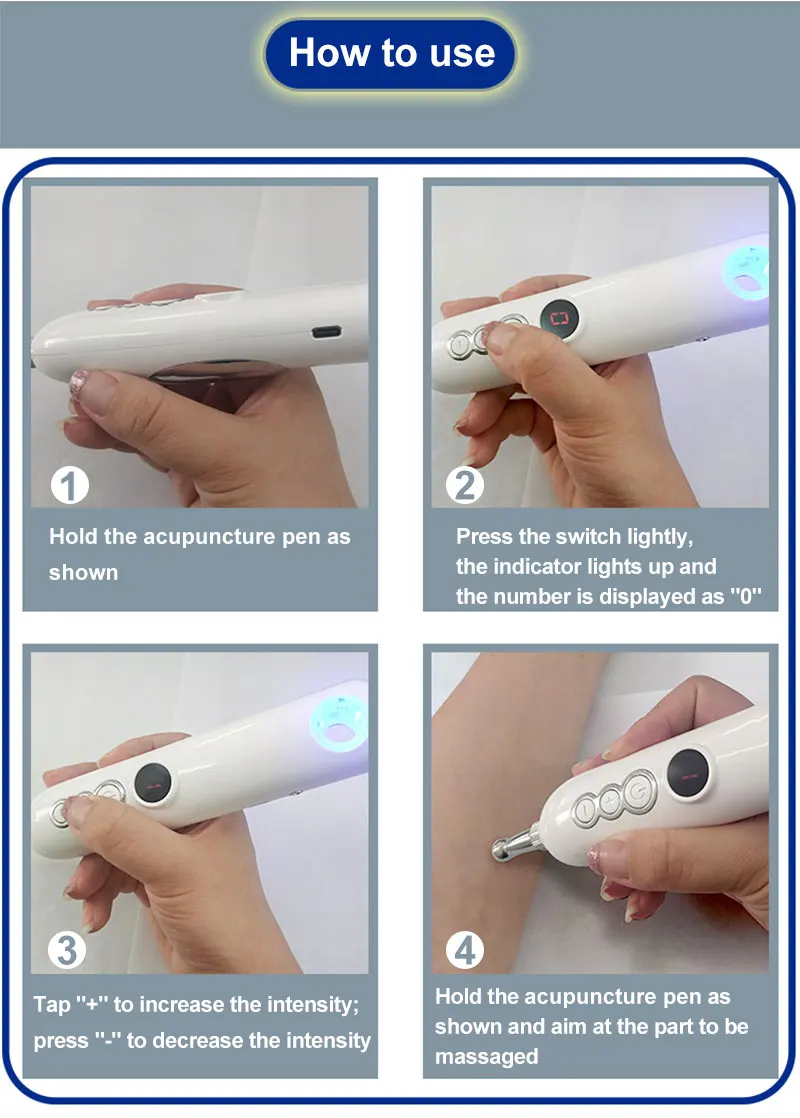 How to use

1

Hold the acupuncture pen as shown

2

Press the switch lightly, the indicator lights up and the number is displayed as "0"

3

Tap "+" to increase the intensity; press "-" to decrease the intensity

4

Hold the acupuncture pen as shown and aim at the part to be massaged