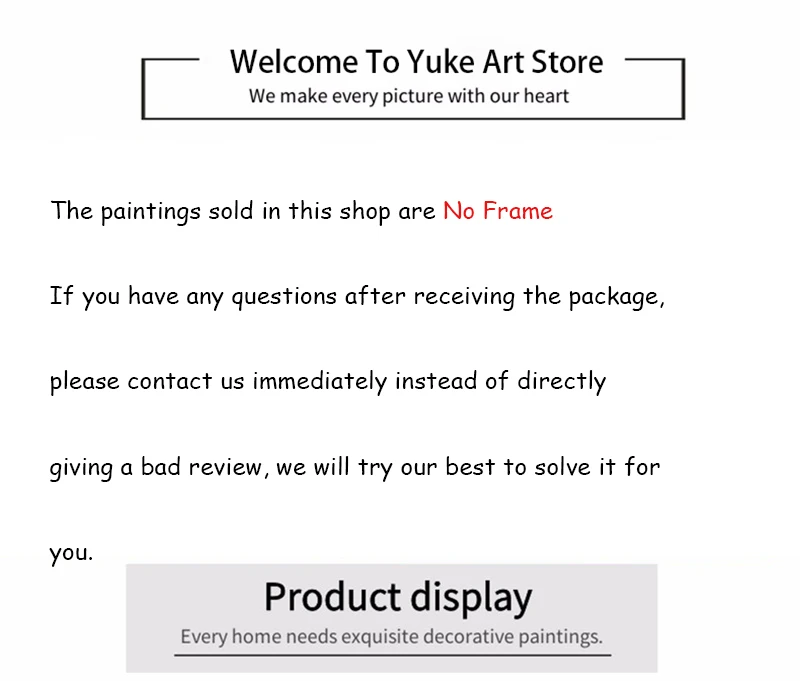 Welcome To Yuke Art Store
We make every picture with our heart

The paintings sold in this shop are No Frame

If you have any questions after receiving the package, please contact us immediately instead of directly giving a bad review, we will try our best to solve it for you.

Product display
Every home needs exquisite decorative paintings.