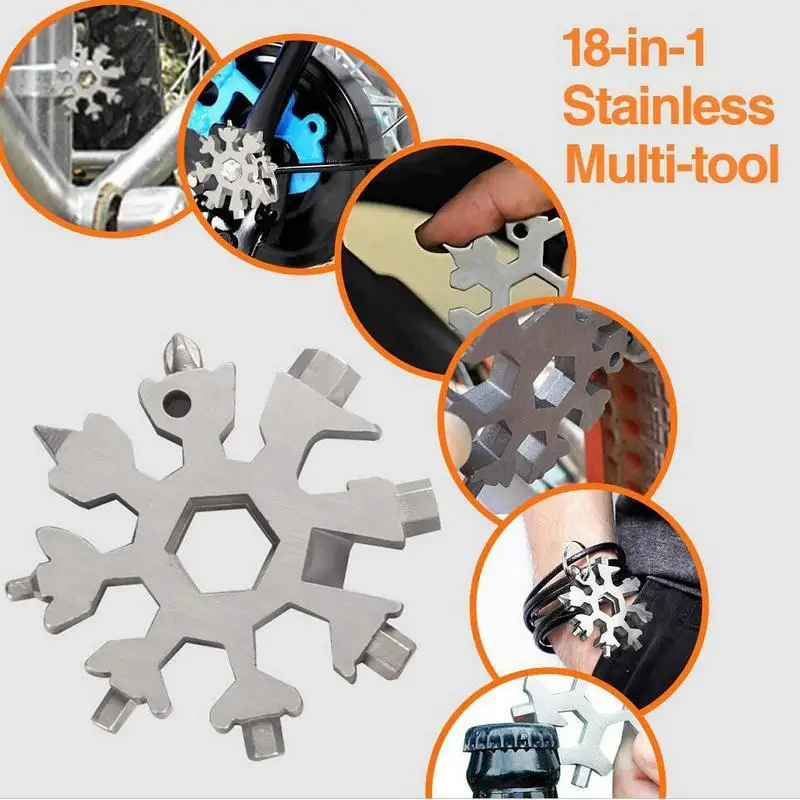 18-in-1
Stainless
Multi-tool