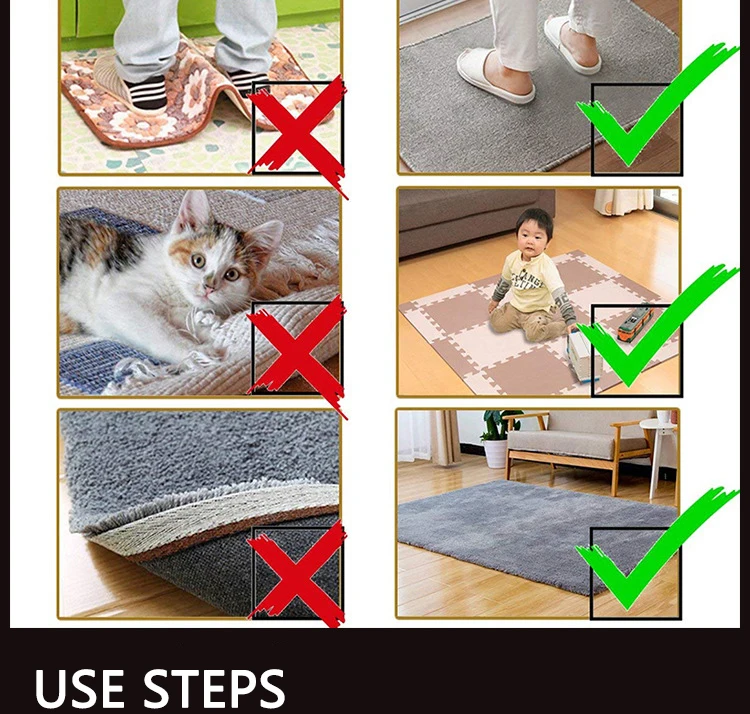 USE STEPS