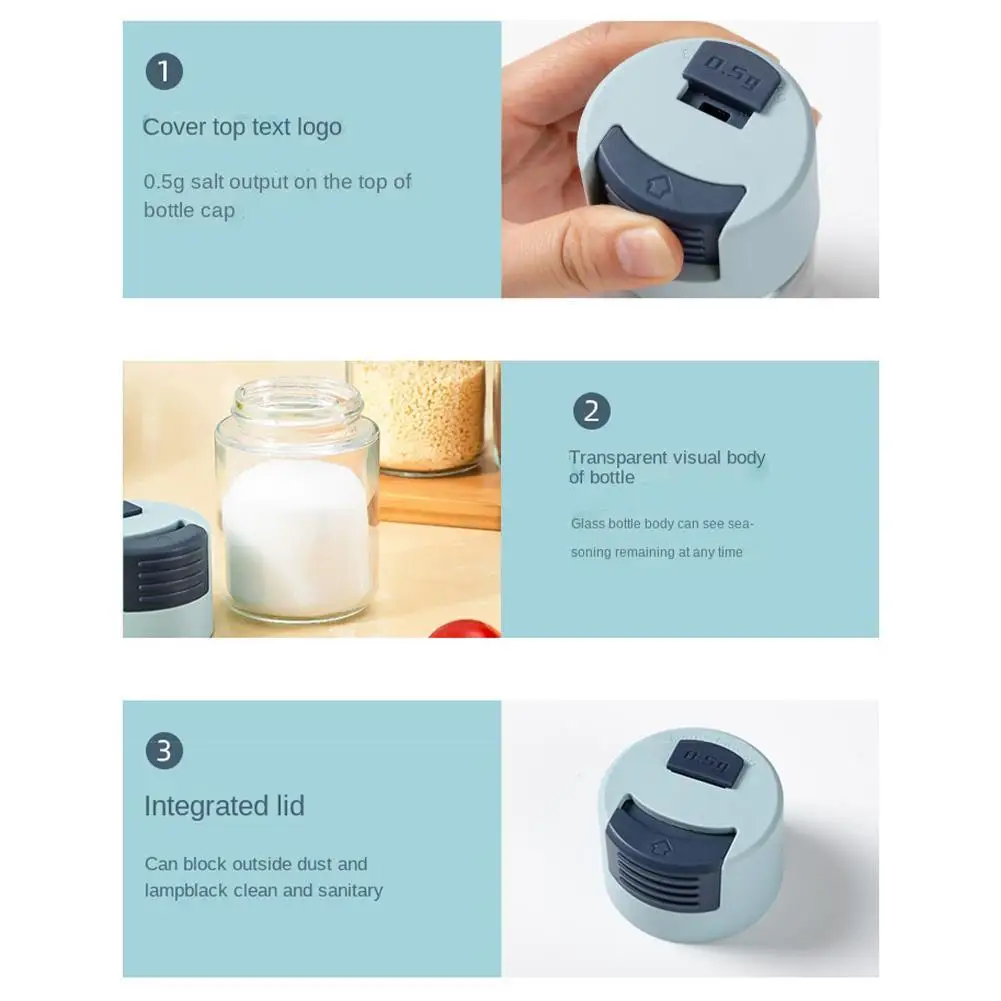 1

Cover top text logo

0.5g salt output on the top of bottle cap

0.5g

2

Transparent visual body of bottle

Glass bottle body can see seasoning remaining at any time

3

Integrated lid

Can block outside dust and lampblack clean and sanitary

0.5g