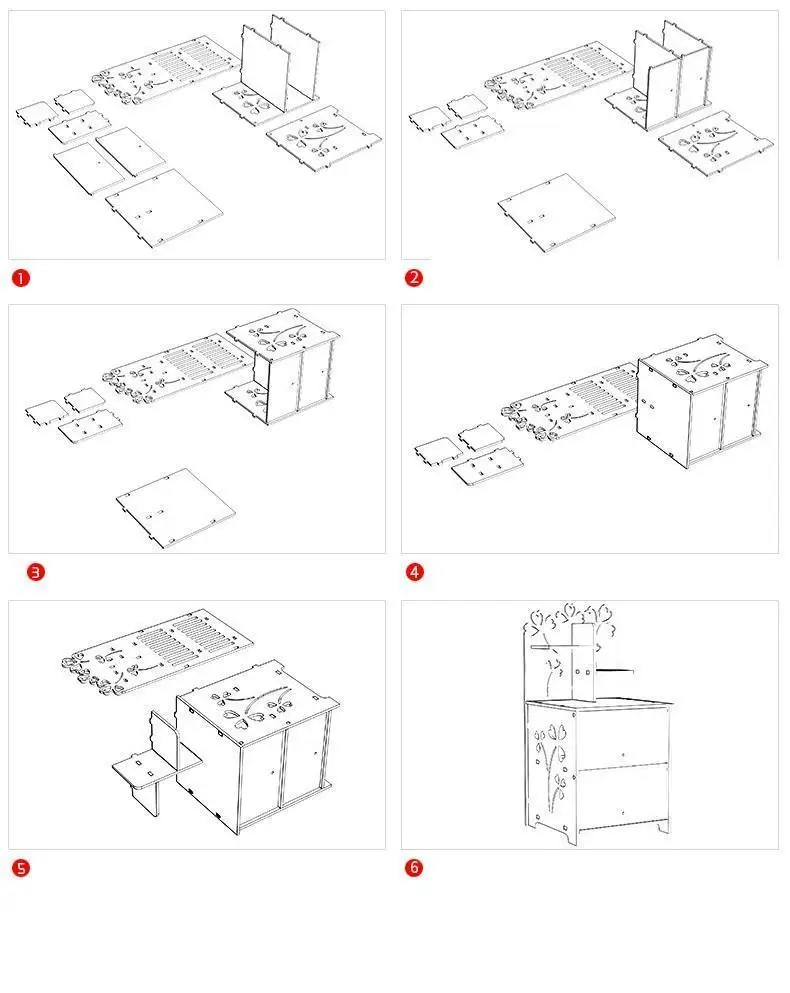 1

2

3

4

5

6