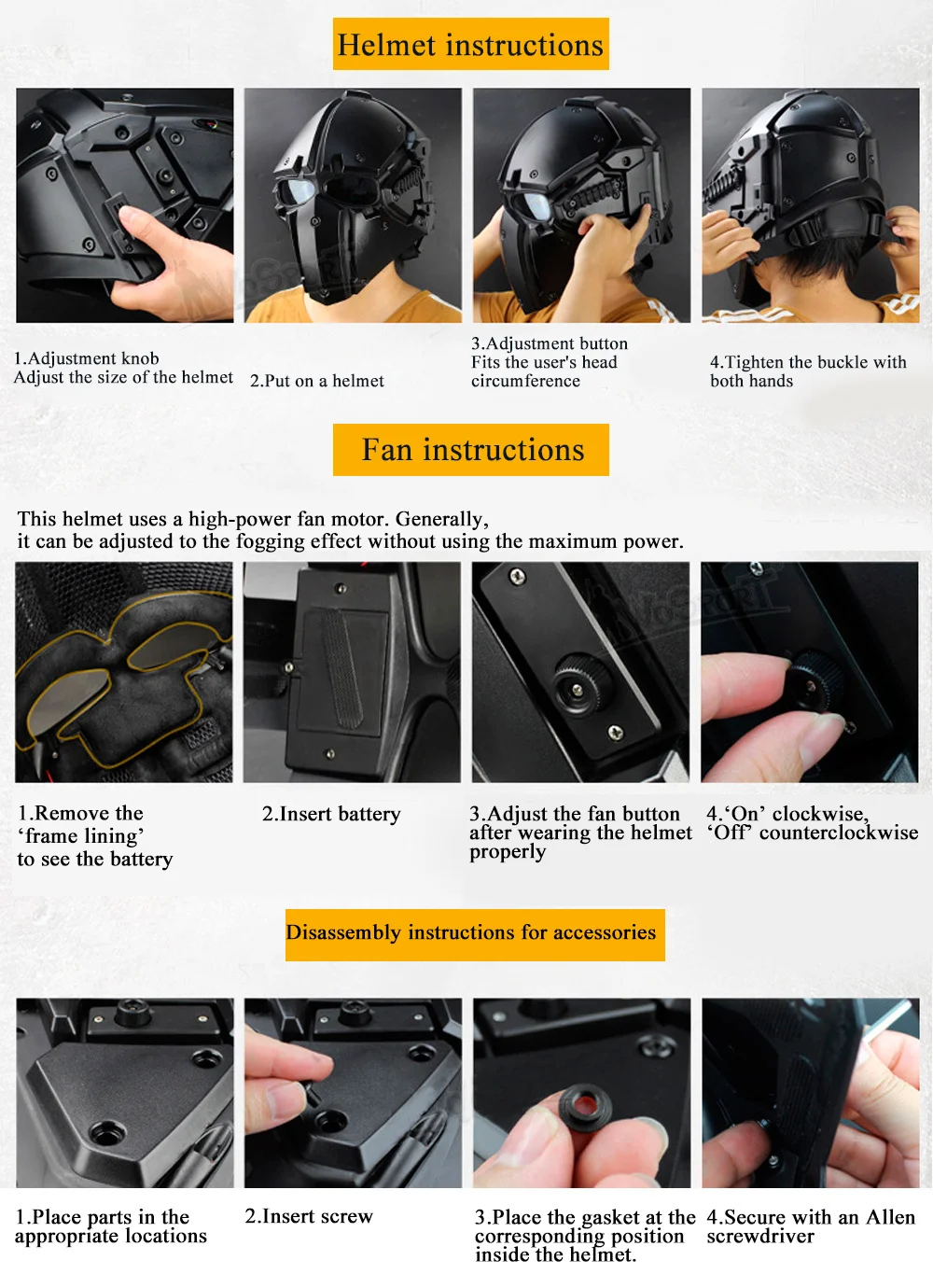 Helmet instructions

1.Adjustment knob
Adjust the size of the helmet

2.Put on a helmet

3.Adjustment button
Fits the user's head circumference

4.Tighten the buckle with both hands

Fan instructions

This helmet uses a high-power fan motor. Generally, it can be adjusted to the fogging effect without using the maximum power.

1.Remove the ‘frame lining’ to see the battery

2.Insert battery

3.Adjust the fan button after wearing the helmet properly

4.‘On’ clockwise, ‘Off’ counterclockwise

Disassembly instructions for accessories

1.Place parts in the appropriate locations

2.Insert screw

3.Place the gasket at the corresponding position inside the helmet.

4.Secure with an Allen screwdriver