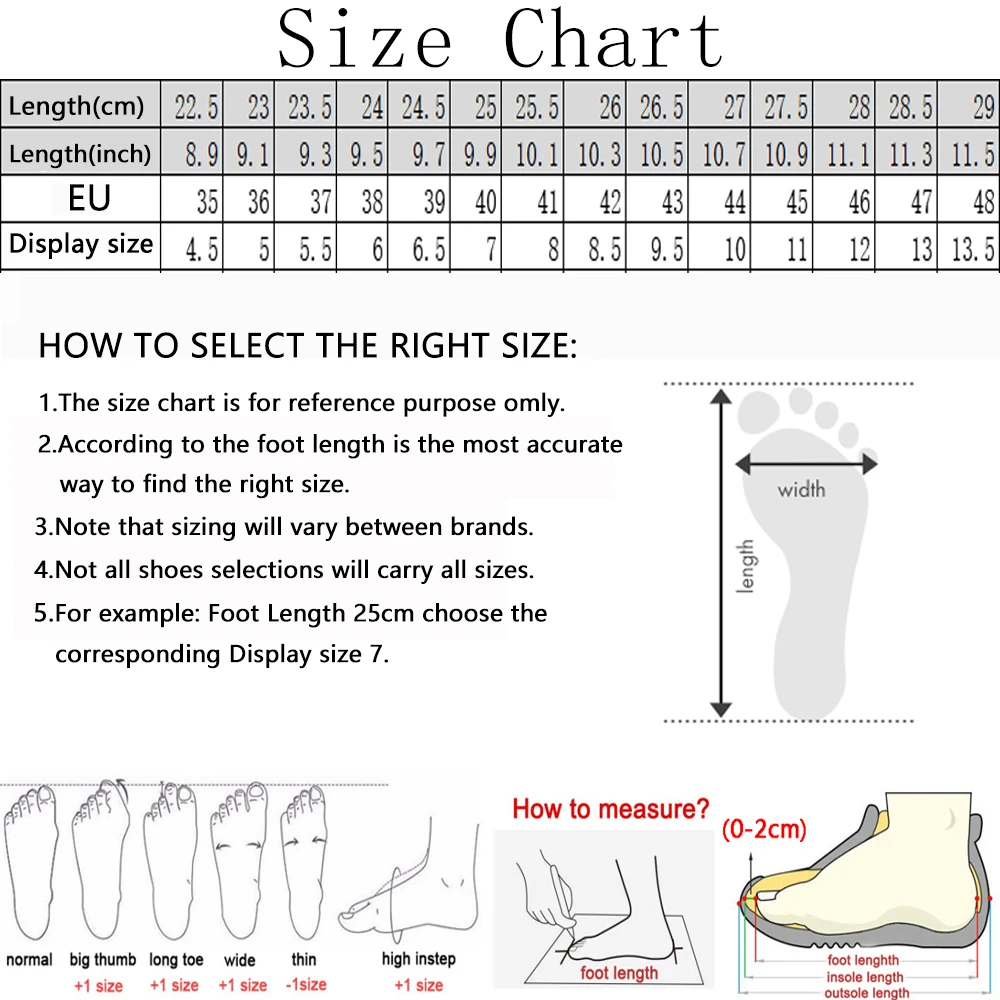 Size Chart

| Length(cm) | 22.5 | 23 | 23.5 | 24 | 24.5 | 25 | 25.5 | 26 | 26.5 | 27 | 27.5 | 28 | 28.5 | 29 |
|---|---|---|---|---|---|---|---|---|---|---|---|---|---|---|
| Length(inch) | 8.9 | 9.1 | 9.3 | 9.5 | 9.7 | 9.9 | 10.1 | 10.3 | 10.5 | 10.7 | 10.9 | 11.1 | 11.3 | 11.5 |
| EU | 35 | 36 | 37 | 38 | 39 | 40 | 41 | 42 | 43 | 44 | 45 | 46 | 47 | 48 |
| Display size | 4.5 | 5 | 5.5 | 6 | 6.5 | 7 | 8 | 8.5 | 9.5 | 10 | 11 | 12 | 13 | 13.5 |

HOW TO SELECT THE RIGHT SIZE:

1.The size chart is for reference purpose omly.

2.According to the foot length is the most accurate way to find the right size.

3.Note that sizing will vary between brands.

4.Not all shoes selections will carry all sizes.

5.For example: Foot Length 25cm choose the corresponding Display size 7.

width
length

normal
big thumb +1 size
long toe +1 size
wide +1 size
thin -1size
high instep +1 size

How to measure?
foot length

(0-2cm)
foot lenghth
insole length
outsole length