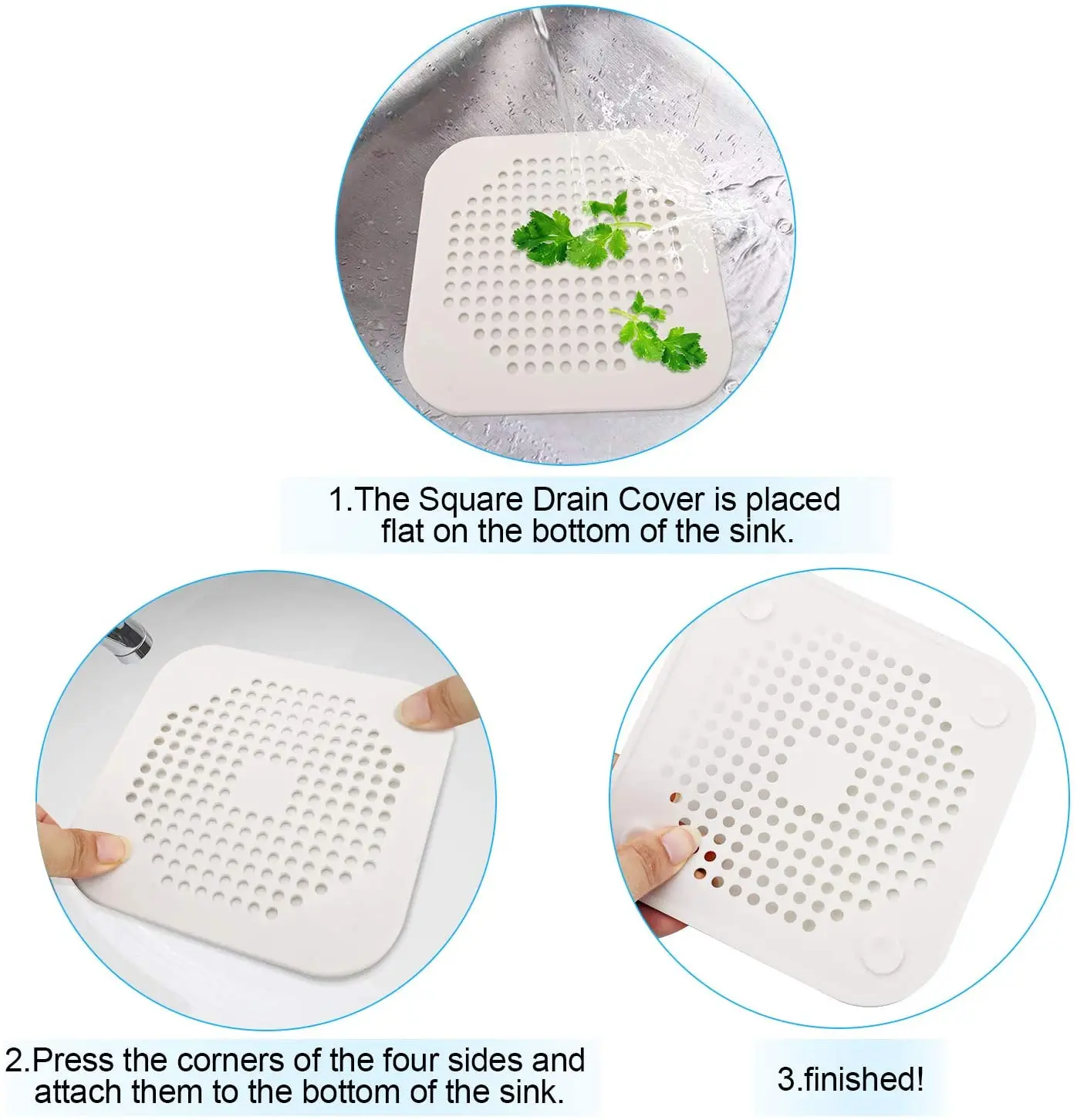 1.The Square Drain Cover is placed flat on the bottom of the sink.

2.Press the corners of the four sides and attach them to the bottom of the sink.

3.finished!