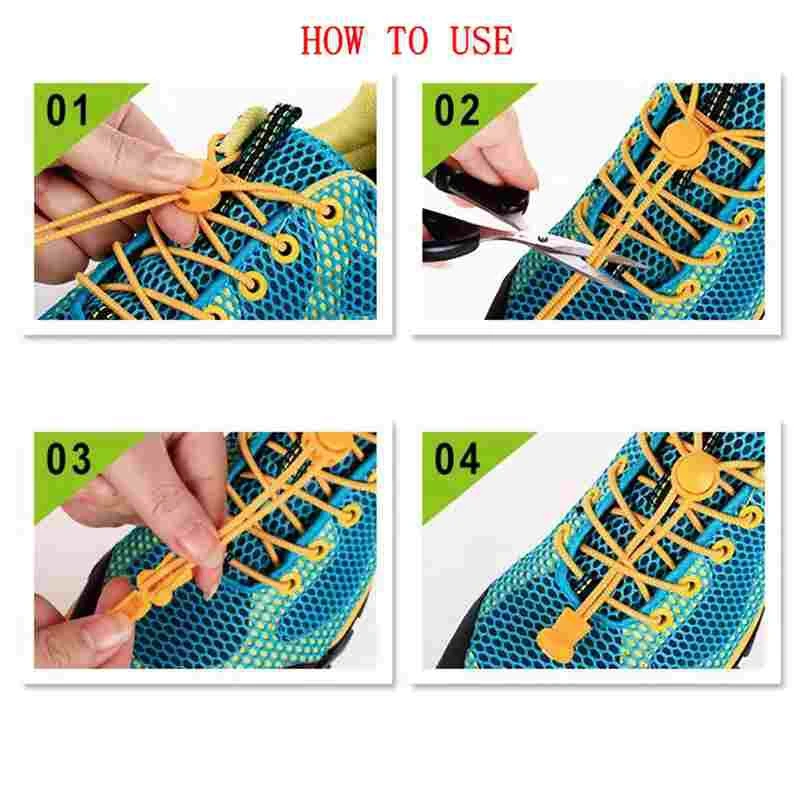 HOW TO USE

01

02

03

04