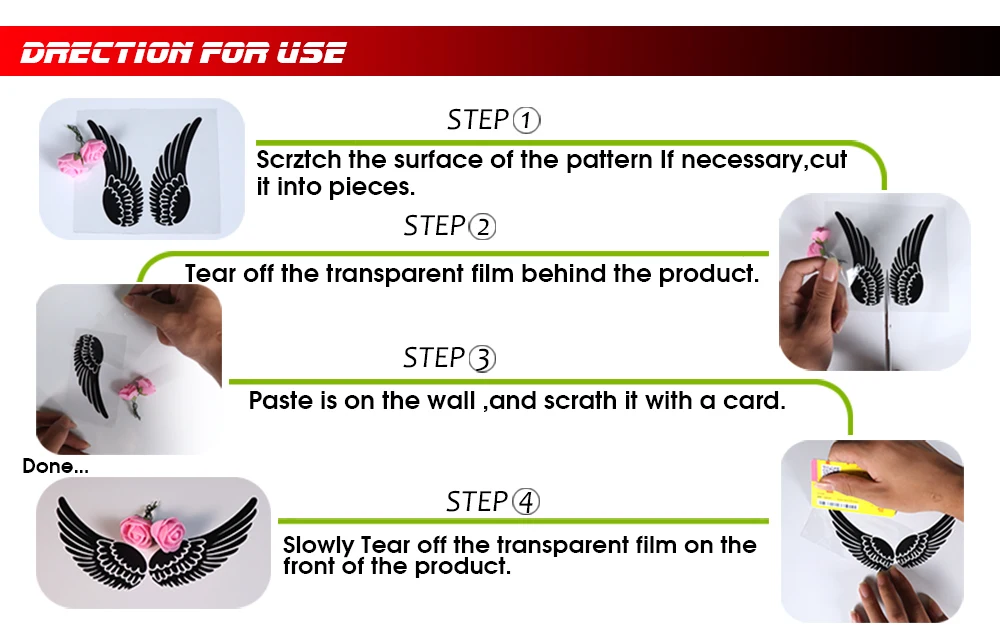 DRECTION FOR USE

STEP①
Scrztch the surface of the pattern If necessary,cut it into pieces.

STEP②
Tear off the transparent film behind the product.

STEP③
Paste is on the wall ,and scrath it with a card.

Done...

STEP④
Slowly Tear off the transparent film on the front of the product.