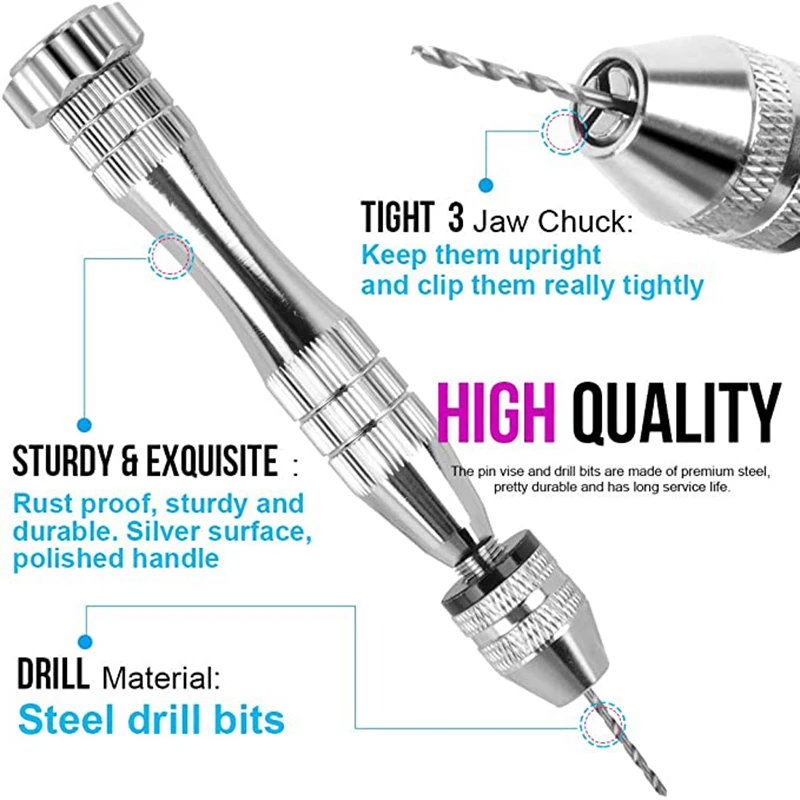 TIGHT 3 Jaw Chuck:
Keep them upright and clip them really tightly

HIGH QUALITY

The pin vise and drill bits are made of premium steel, pretty durable and has long service life.

STURDY & EXQUISITE :
Rust proof, sturdy and durable. Silver surface, polished handle

DRILL Material:
Steel drill bits