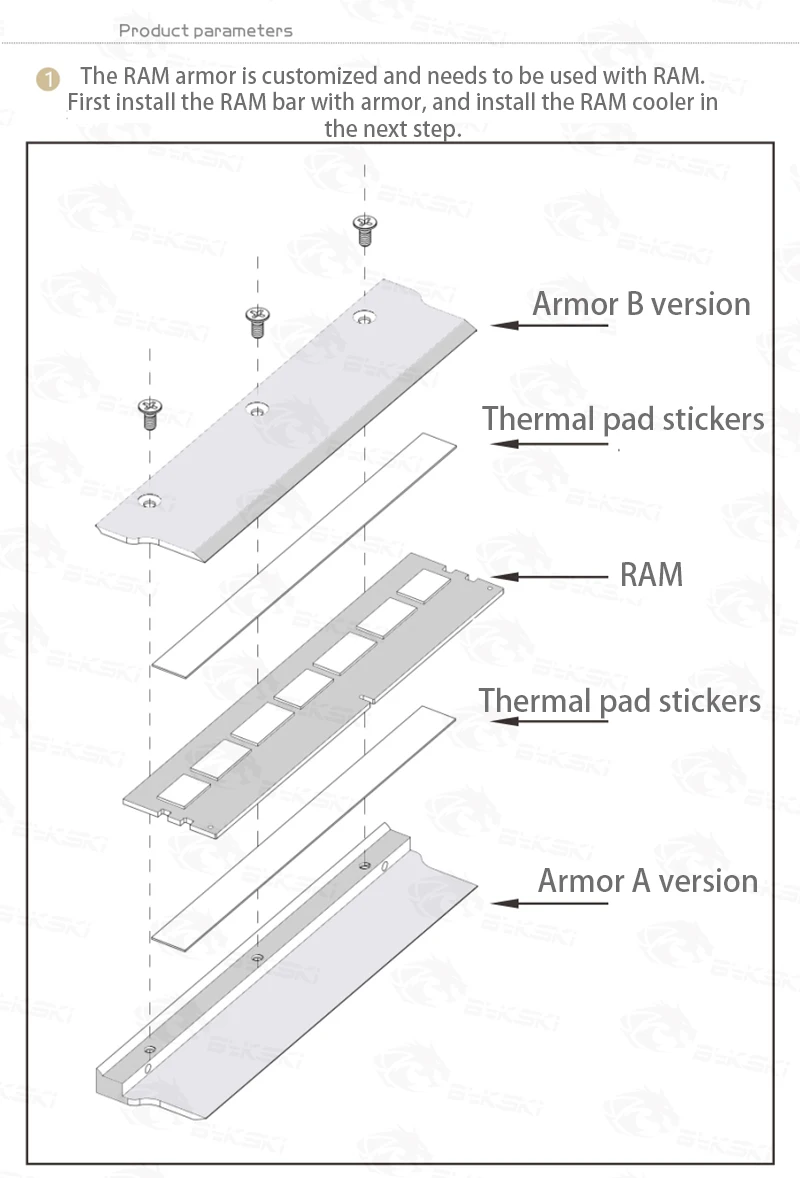 Product parameters

1 The RAM armor is customized and needs to be used with RAM. First install the RAM bar with armor, and install the RAM cooler in the next step.

Armor B version

Thermal pad stickers

RAM

Thermal pad stickers

Armor A version