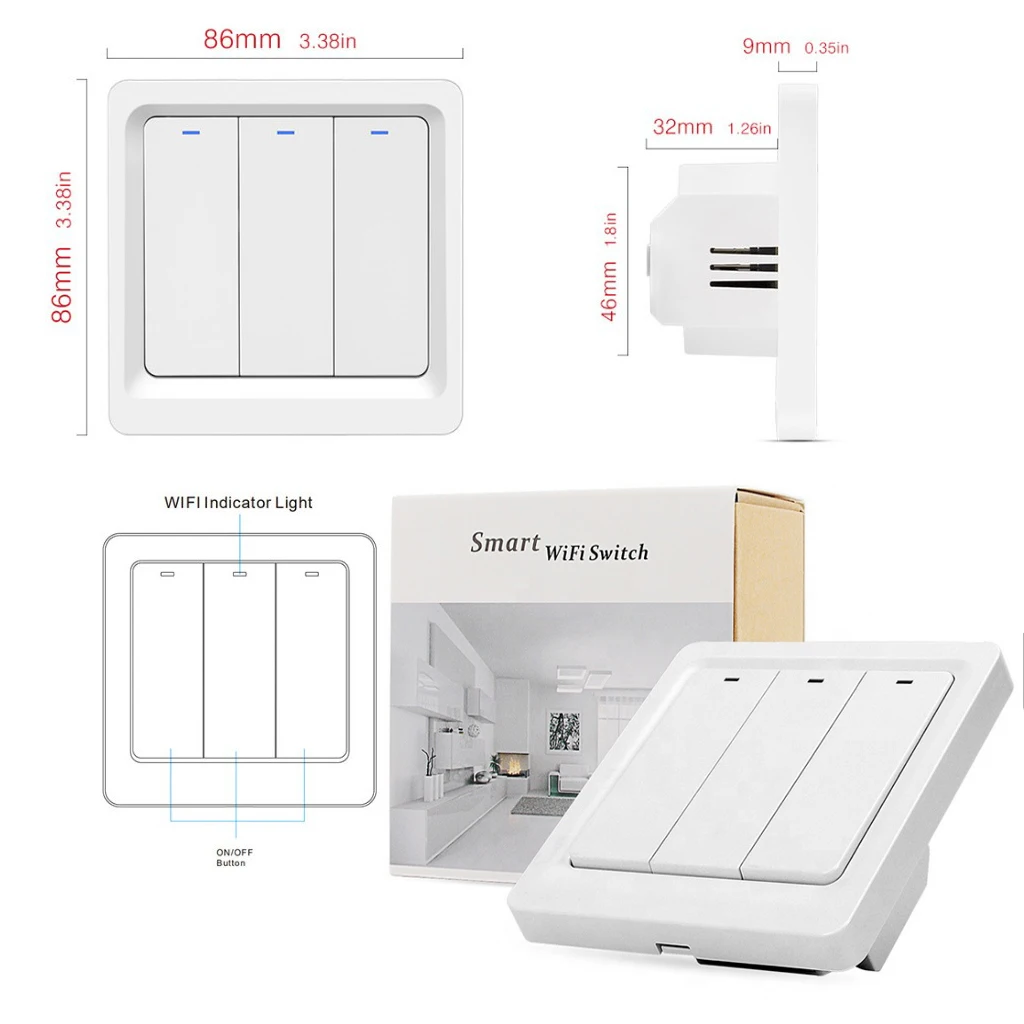 86mm 3.38in

86mm 3.38in

9mm 0.35in

32mm 1.26in

46mm 1.8in

WIFI Indicator Light

ON/OFF Button

Smart WiFi Switch