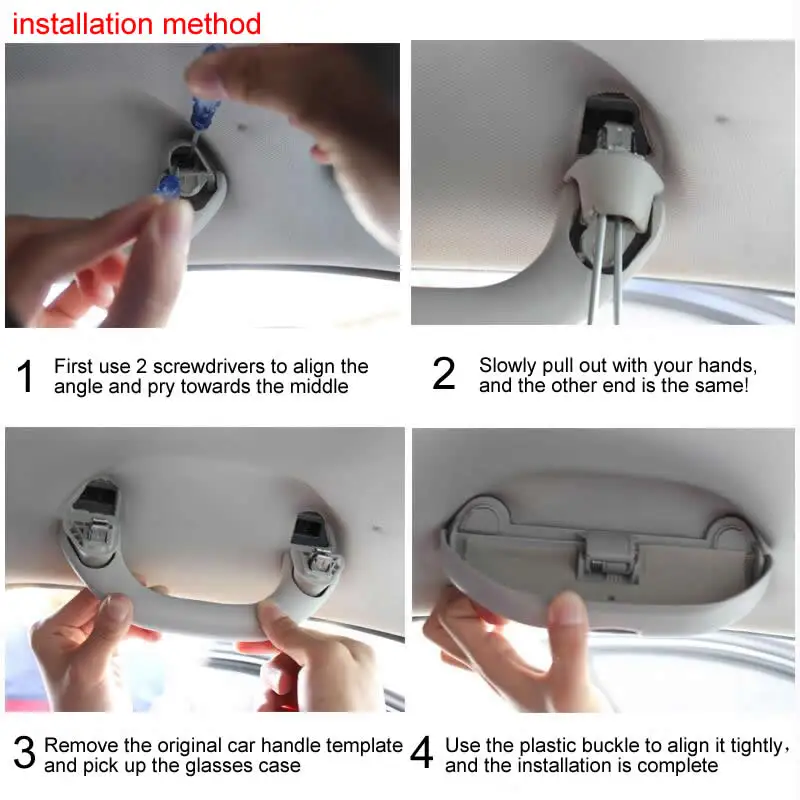 installation method

1 First use 2 screwdrivers to align the angle and pry towards the middle

2 Slowly pull out with your hands, and the other end is the same!

3 Remove the original car handle template and pick up the glasses case

4 Use the plastic buckle to align it tightly, and the installation is complete