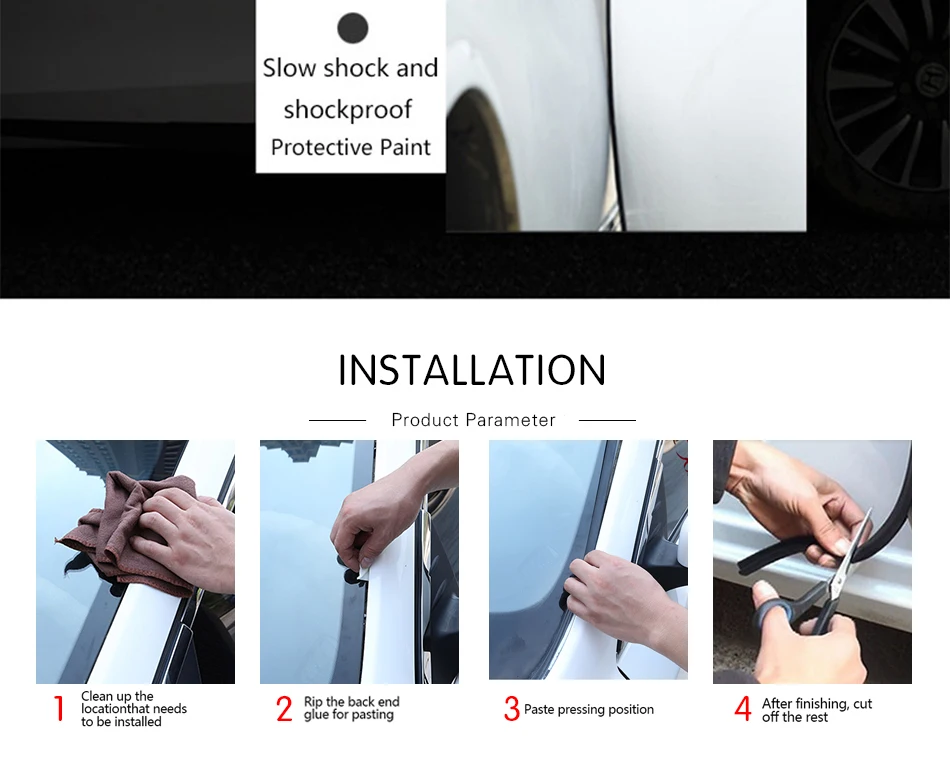 Slow shock and shockproof Protective Paint

INSTALLATION

Product Parameter

1 Clean up the locationthat needs to be installed

2 Rip the back end glue for pasting

3 Paste pressing position

4 After finishing, cut off the rest