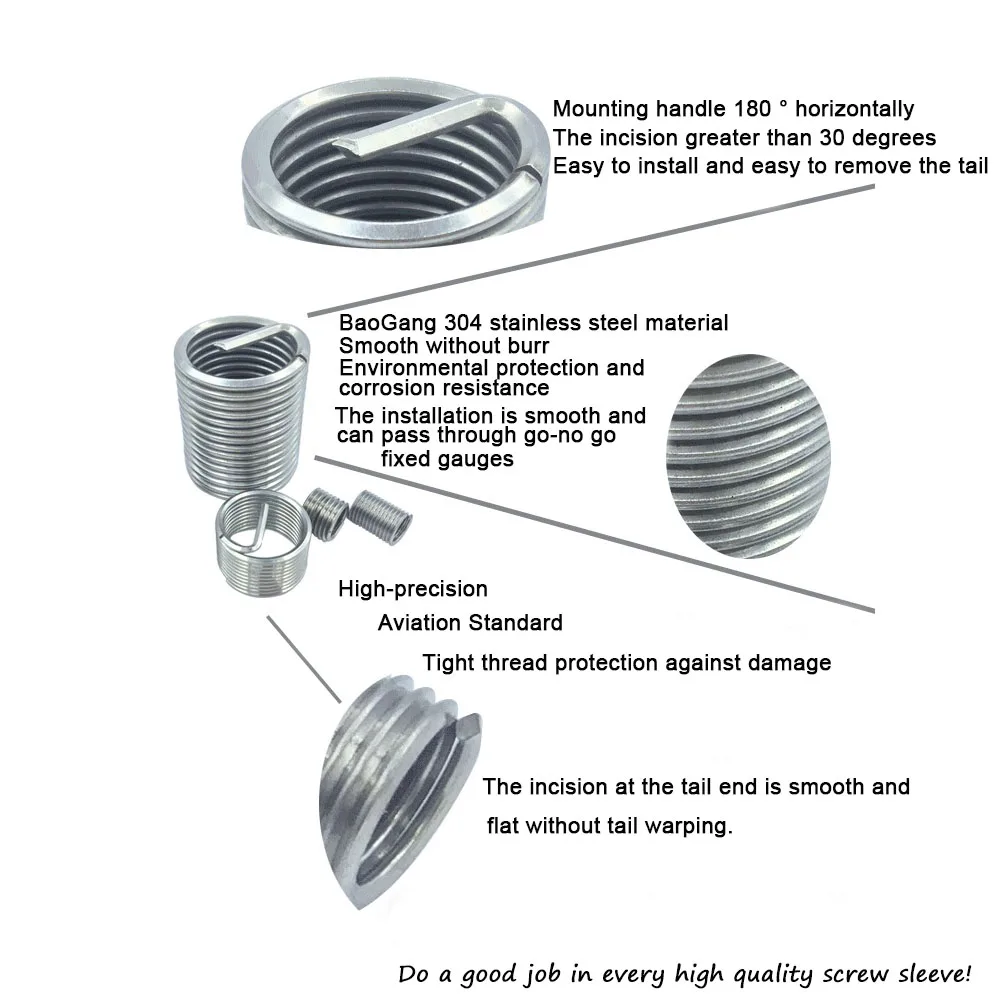 Mounting handle 180 ° horizontally
The incision greater than 30 degrees
Easy to install and easy to remove the tail

BaoGang 304 stainless steel material
Smooth without burr
Environmental protection and corrosion resistance
The installation is smooth and can pass through go-no go fixed gauges

High-precision
Aviation Standard
Tight thread protection against damage

The incision at the tail end is smooth and flat without tail warping.

Do a good job in every high quality screw sleeve!