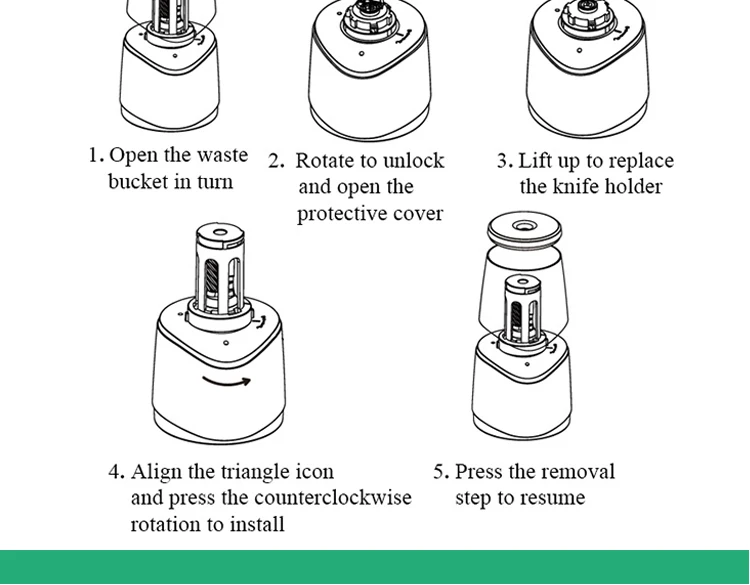 1. Open the waste bucket in turn

2. Rotate to unlock and open the protective cover

3. Lift up to replace the knife holder

4. Align the triangle icon and press the counterclockwise rotation to install

5. Press the removal step to resume