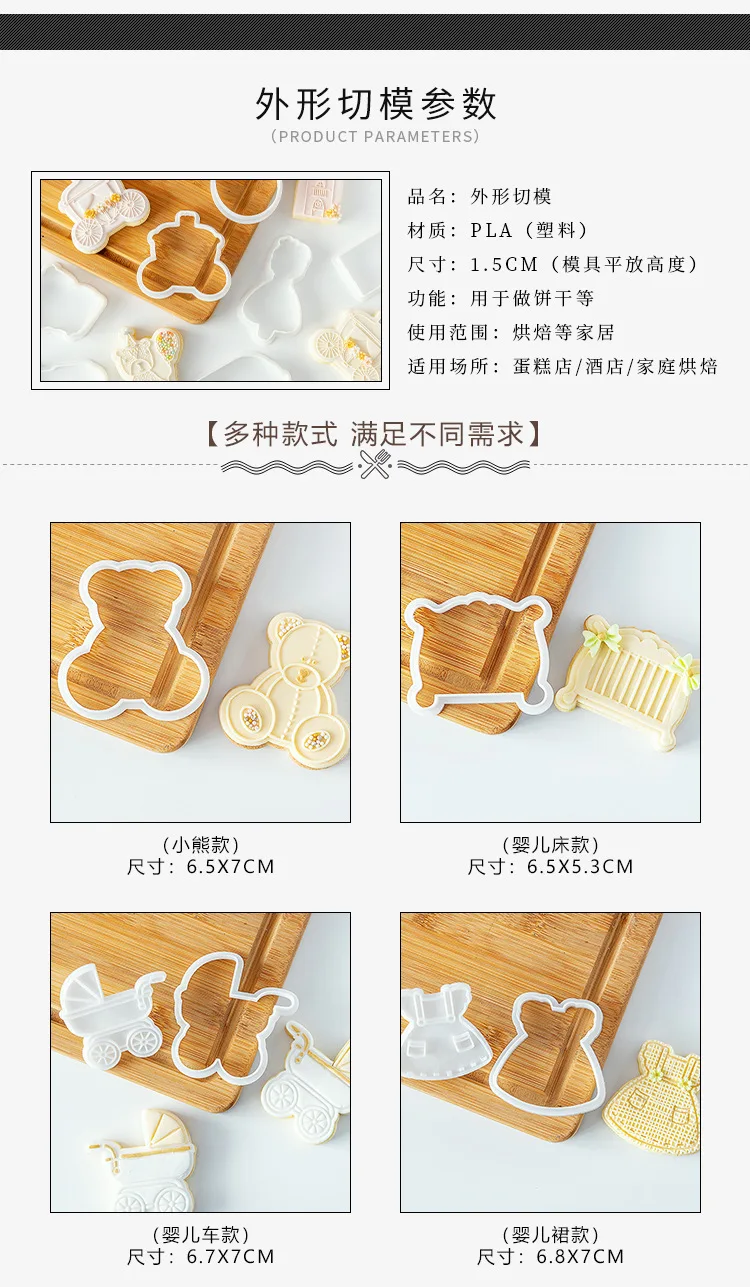 外形切模参数
(PRODUCT PARAMETERS)

品名：外形切模
材质：PLA（塑料）
尺寸：1.5CM（模具平放高度）
功能：用于做饼干等
使用范围：烘焙等家居
适用场所：蛋糕店/酒店/家庭烘焙

【多种款式 满足不同需求】

（小熊款）
尺寸：6.5X7CM

（婴儿床款）
尺寸：6.5X5.3CM

（婴儿车款）
尺寸：6.7X7CM

（婴儿裙款）
尺寸：6.8X7CM